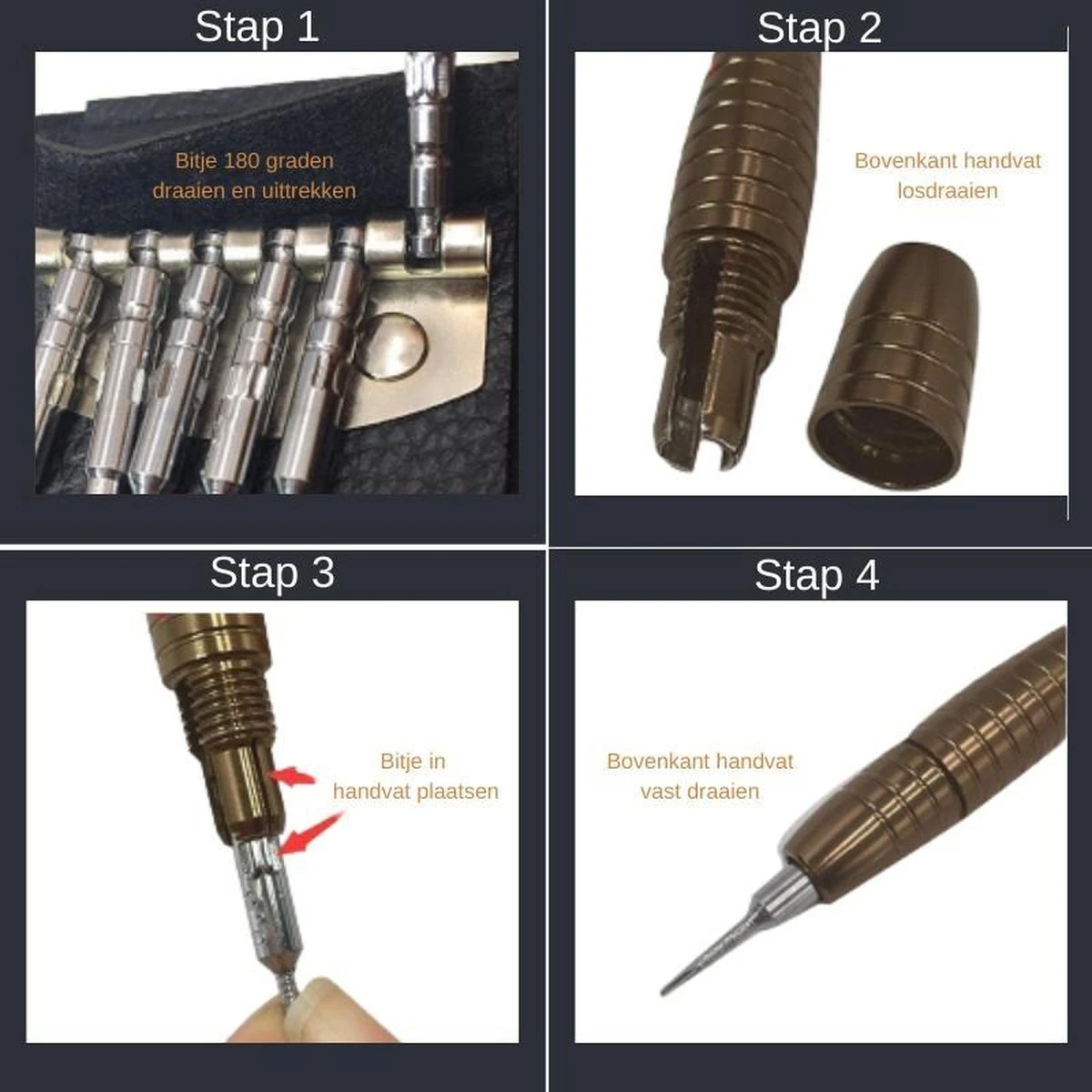 Stap 1

Bitje 180 graden draaien en uittrekken

Stap 2

Bovenkant handvat losdraaien

Stap 3

Bitje in handvat plaatsen

Stap 4

Bovenkant handvat vast draaien