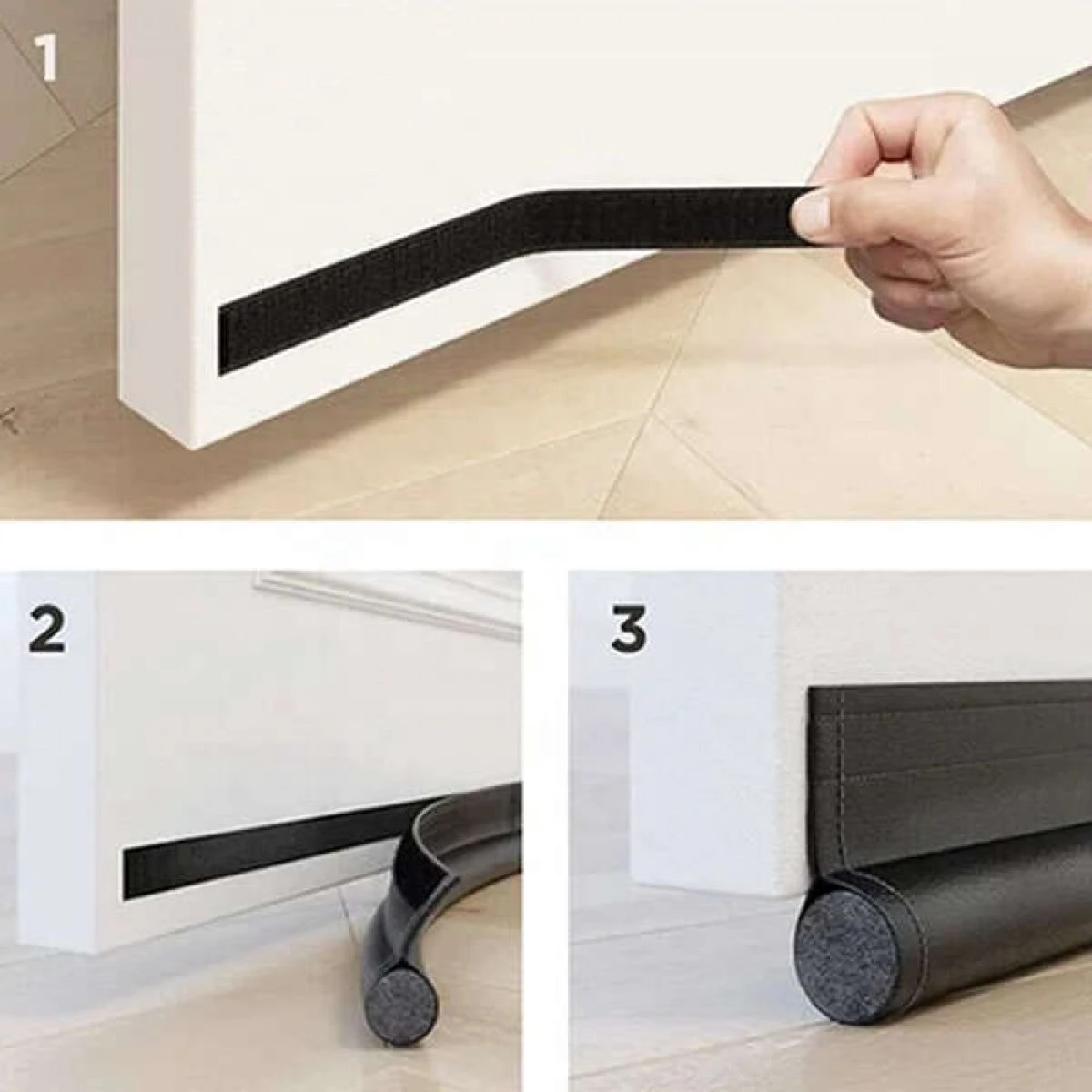 1

2

3