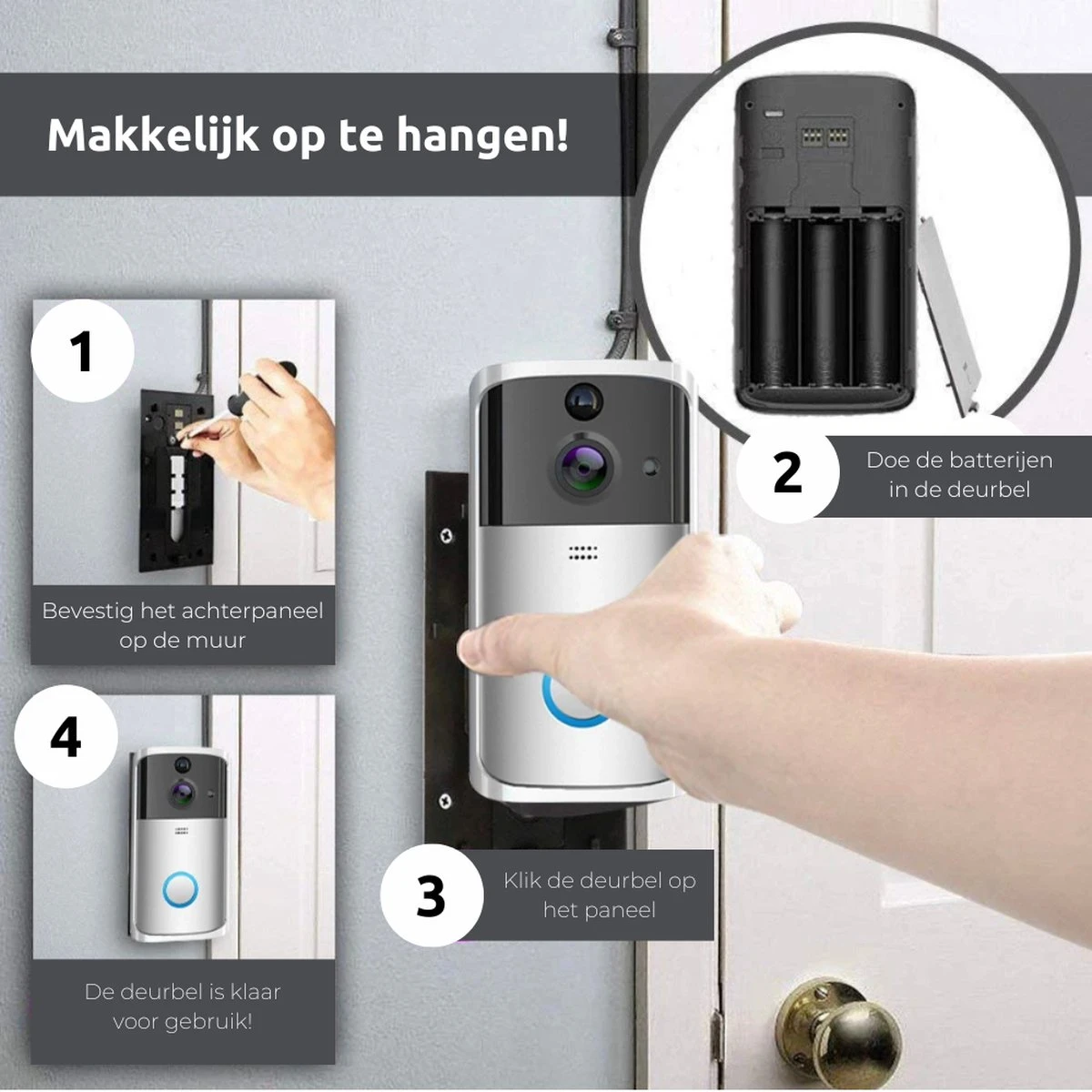 Makkelijk op te hangen!

1

Bevestig het achterpaneel op de muur

2

Doe de batterijen in de deurbel

3

Klik de deurbel op het paneel

4

De deurbel is klaar voor gebruik!