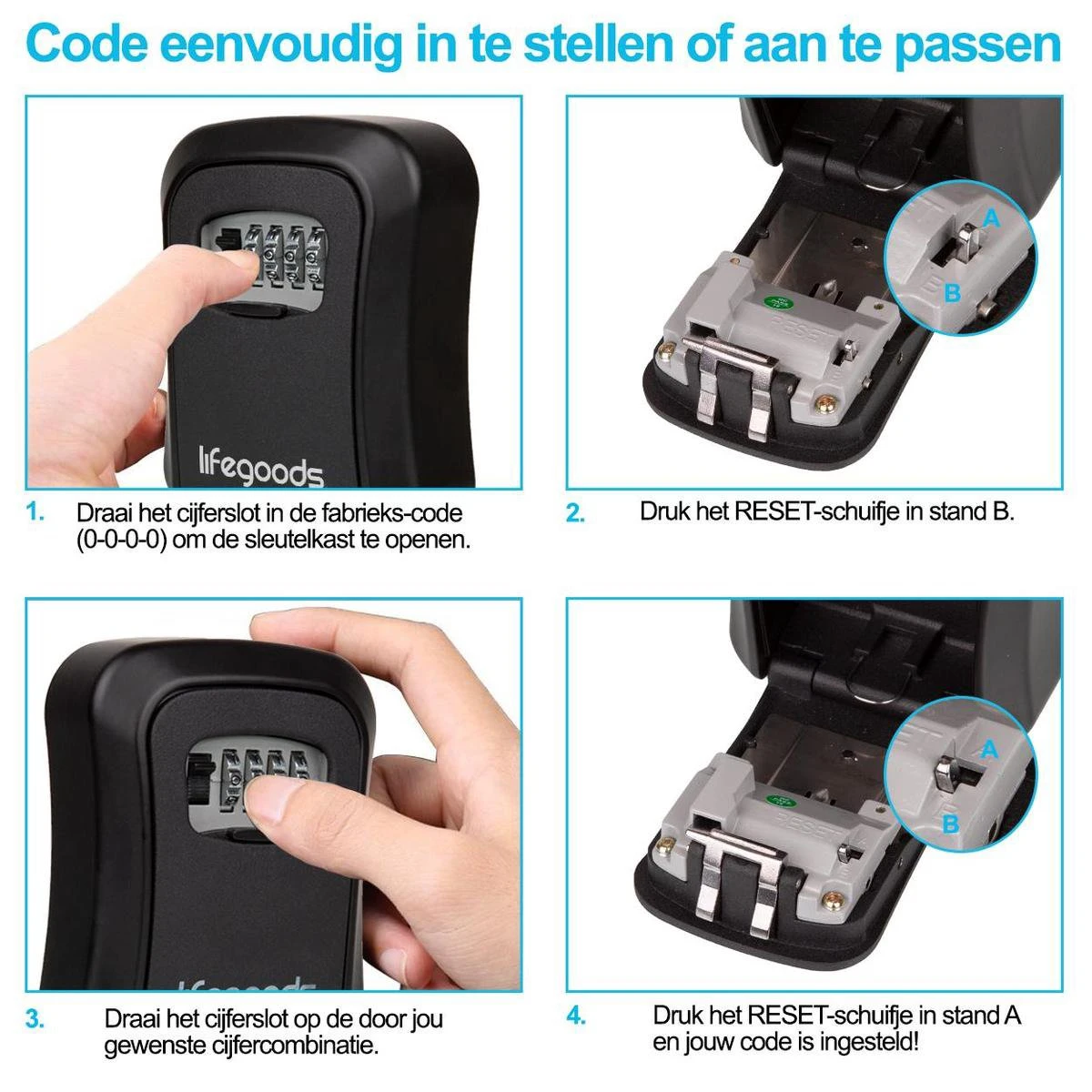 Code eenvoudig in te stellen of aan te passen

lifegoods

1. Draai het cijferslot in de fabrieks-code (0-0-0-0) om de sleutelkast te openen.

A
B
RESET

2. Druk het RESET-schuifje in stand B.

lifegoods

3. Draai het cijferslot op de door jou gewenste cijfercombinatie.

A
B
RESET

4. Druk het RESET-schuifje in stand A en jouw code is ingesteld!