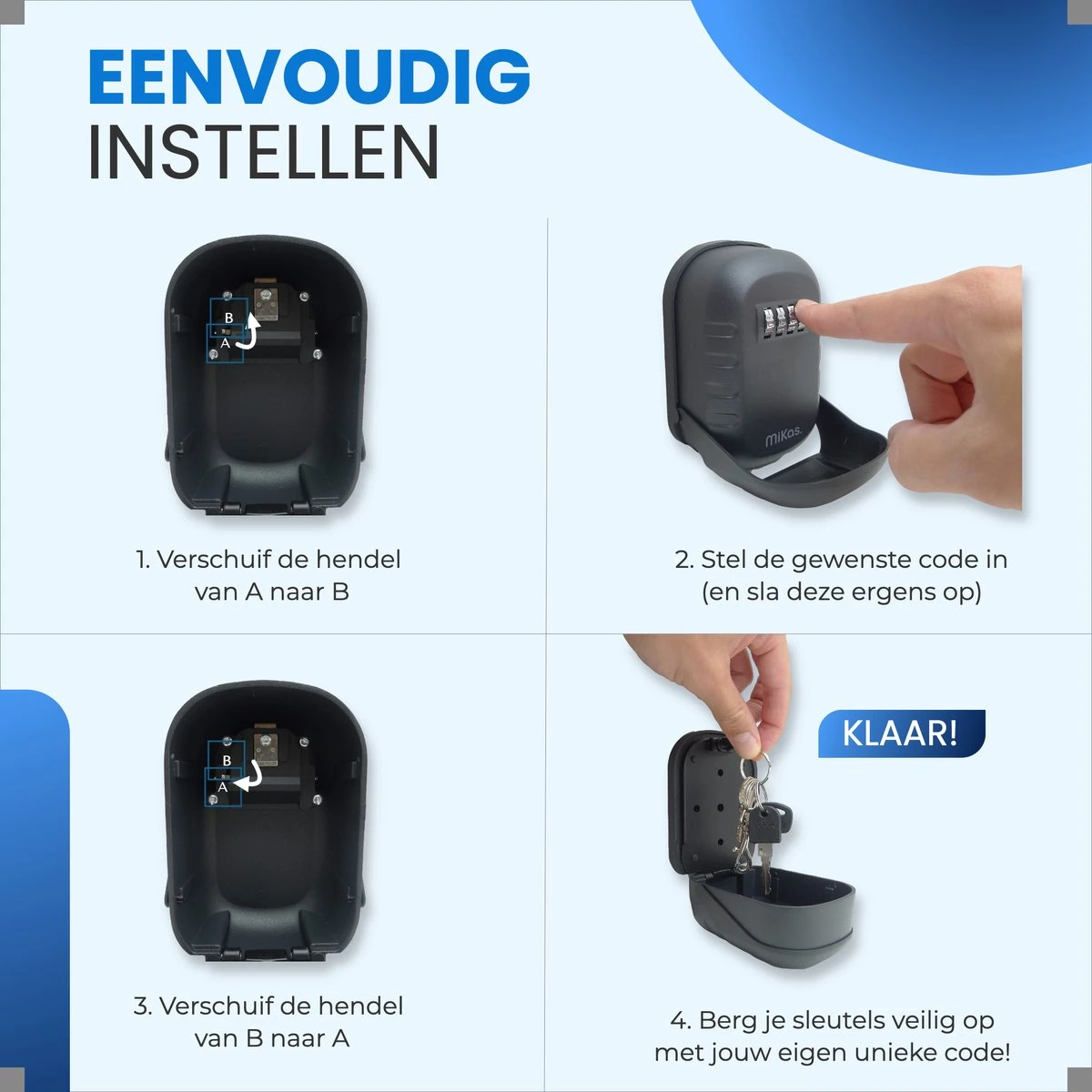 EENVOUDIG
INSTELLEN

B
A

1. Verschuif de hendel van A naar B

miKas.

2. Stel de gewenste code in (en sla deze ergens op)

B
A

3. Verschuif de hendel van B naar A

KLAAR!

4. Berg je sleutels veilig op met jouw eigen unieke code!