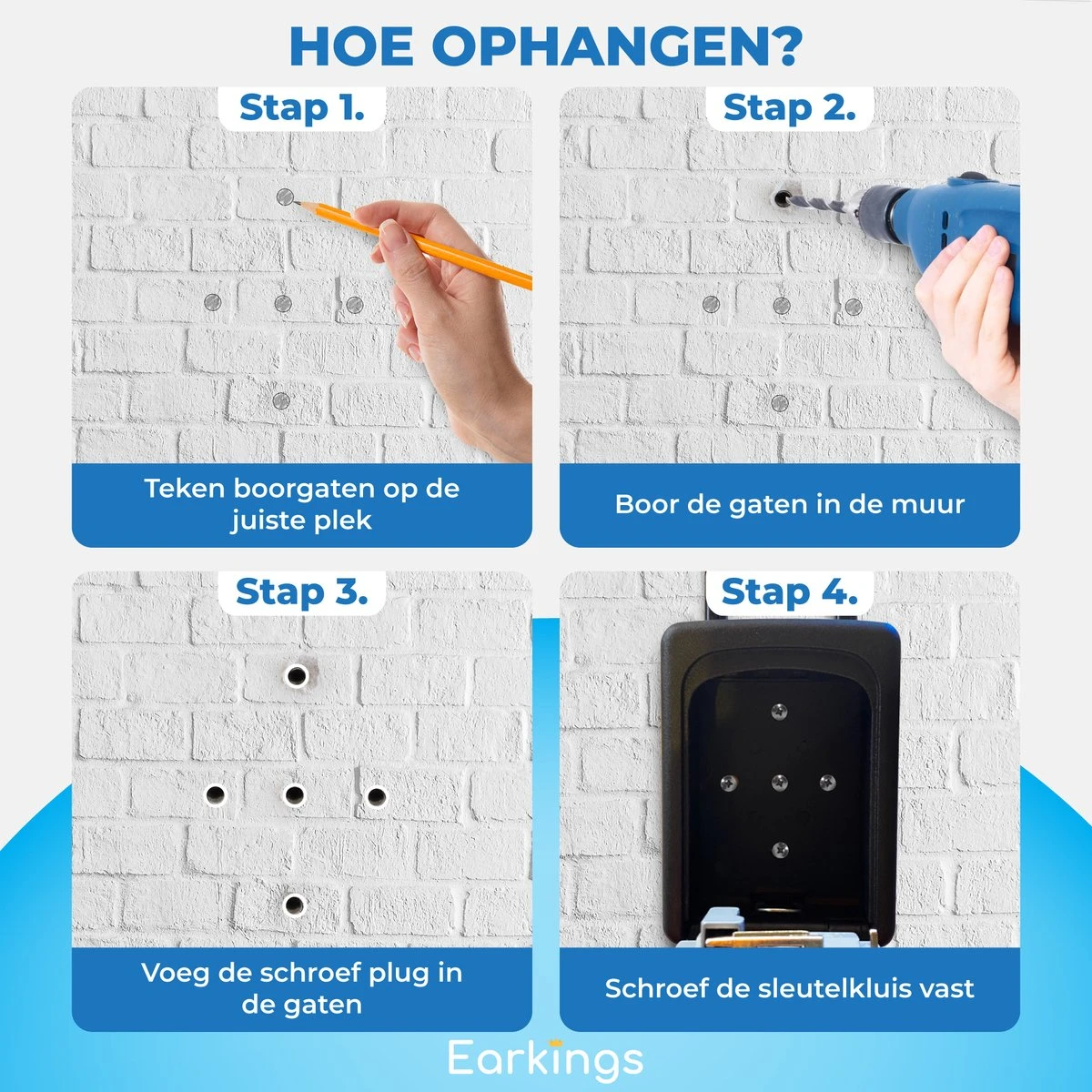 HOE OPHANGEN?

Stap 1.

Teken boorgaten op de juiste plek

Stap 2.

Boor de gaten in de muur

Stap 3.

Voeg de schroef plug in de gaten

Stap 4.

Schroef de sleutelkluis vast

Earkings