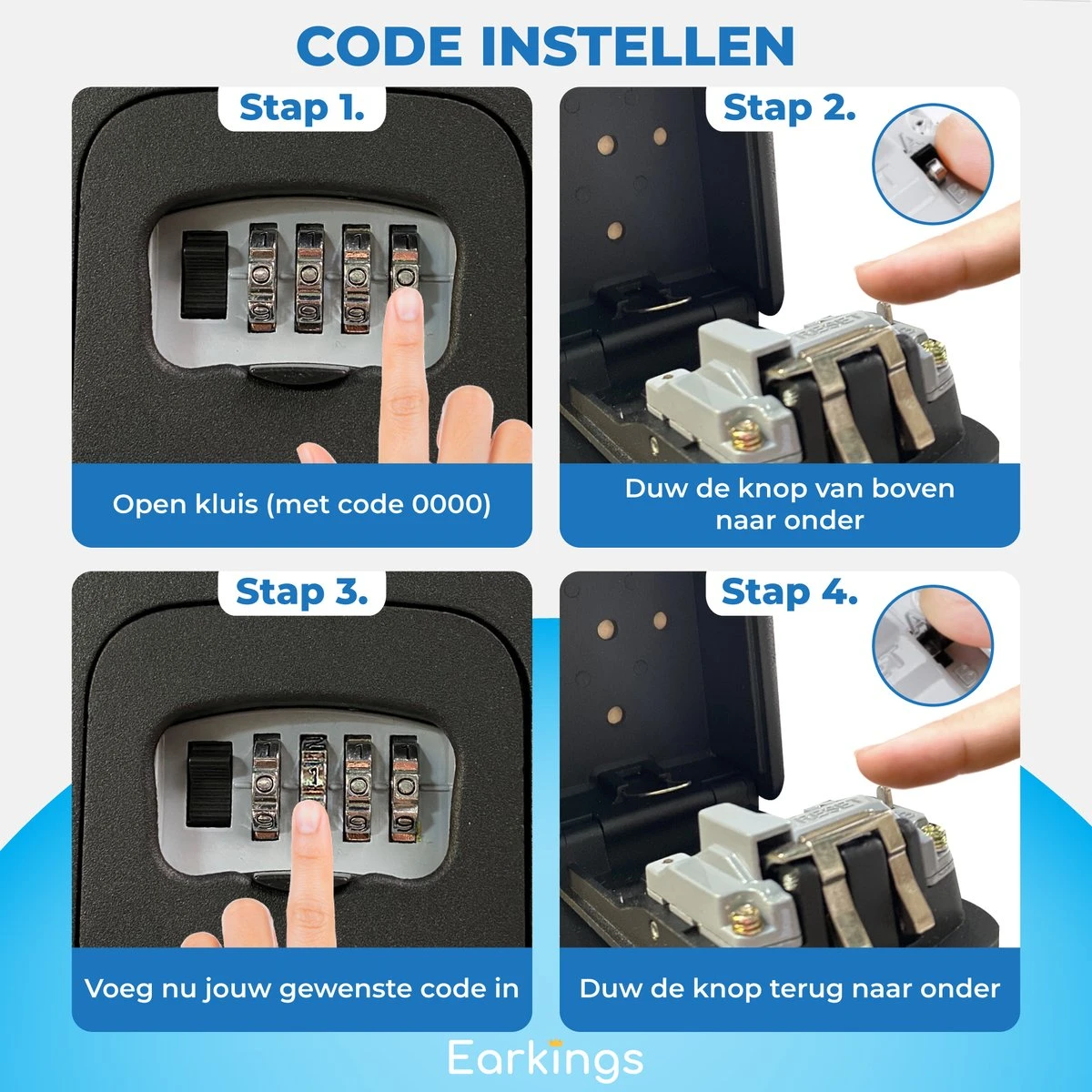 CODE INSTELLEN

Stap 1.

Open kluis (met code 0000)

Stap 2.

Duw de knop van boven naar onder

Stap 3.

Voeg nu jouw gewenste code in

Stap 4.

Duw de knop terug naar onder

Earkings