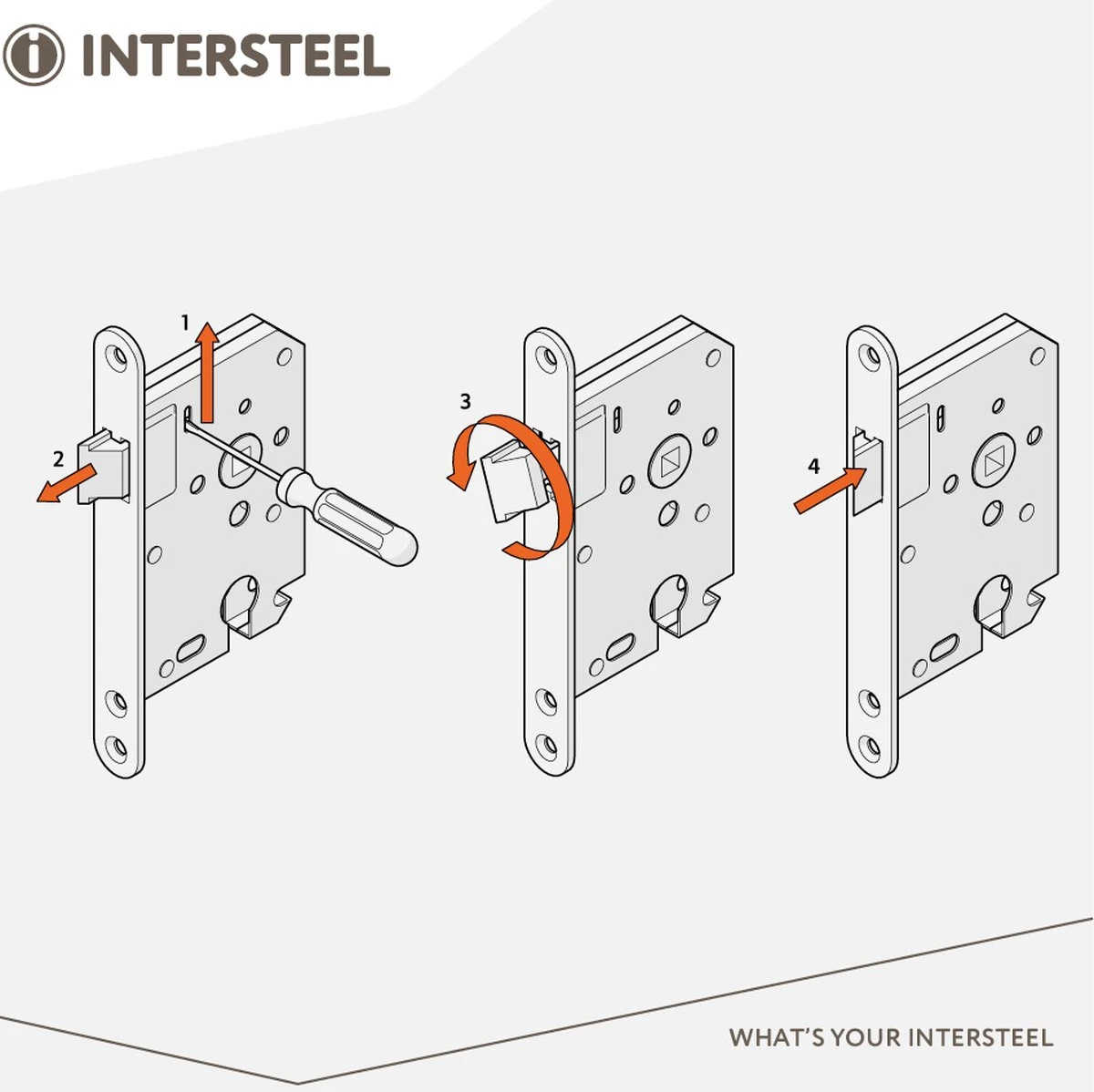 INTERSTEEL

1

2

3

4

WHAT'S YOUR INTERSTEEL