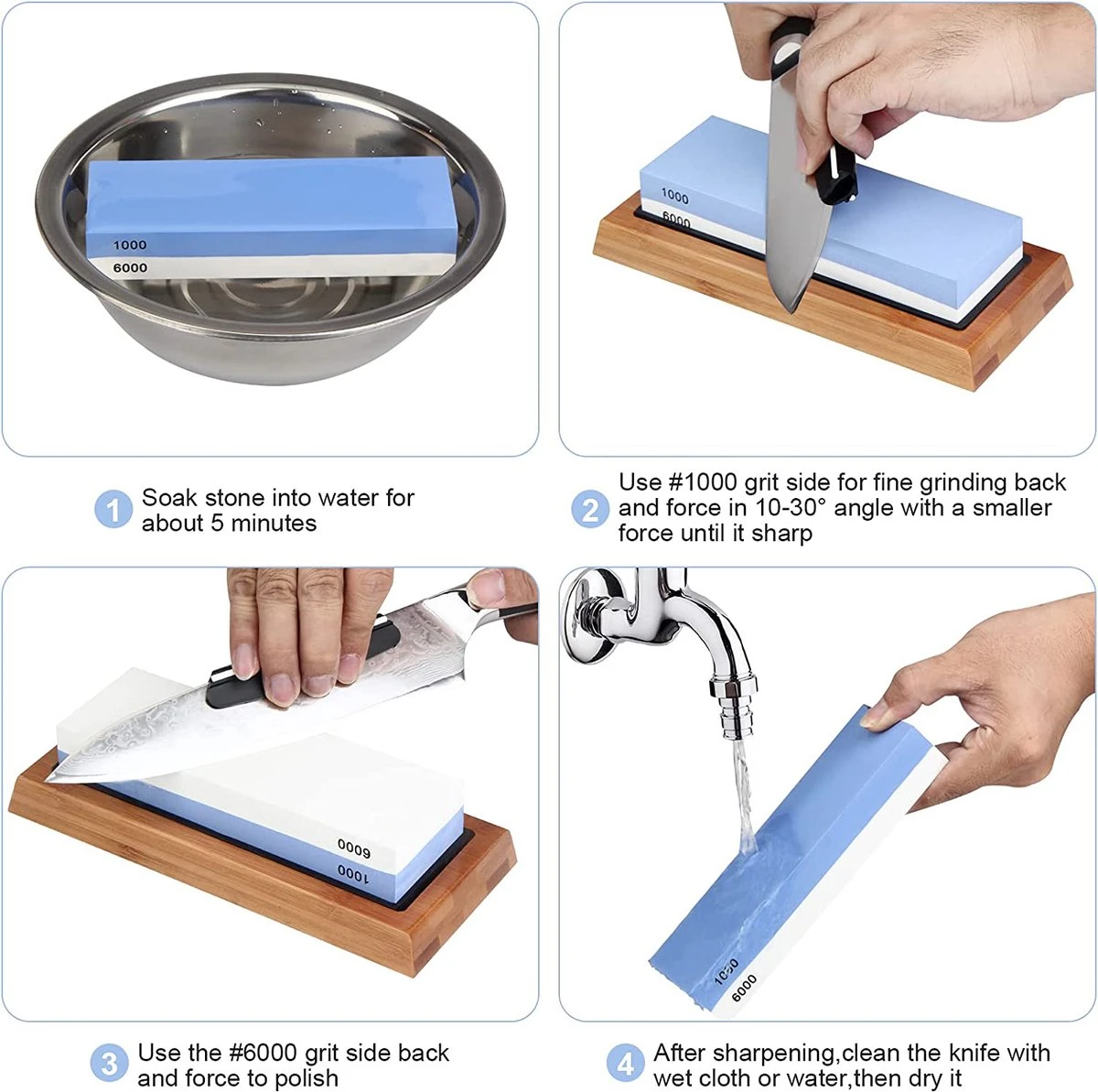 1000
6000

1000
6000

1 Soak stone into water for about 5 minutes

2 Use #1000 grit side for fine grinding back and force in 10-30° angle with a smaller force until it sharp

6000
1000

1000
6000

3 Use the #6000 grit side back and force to polish

4 After sharpening,clean the knife with wet cloth or water,then dry it