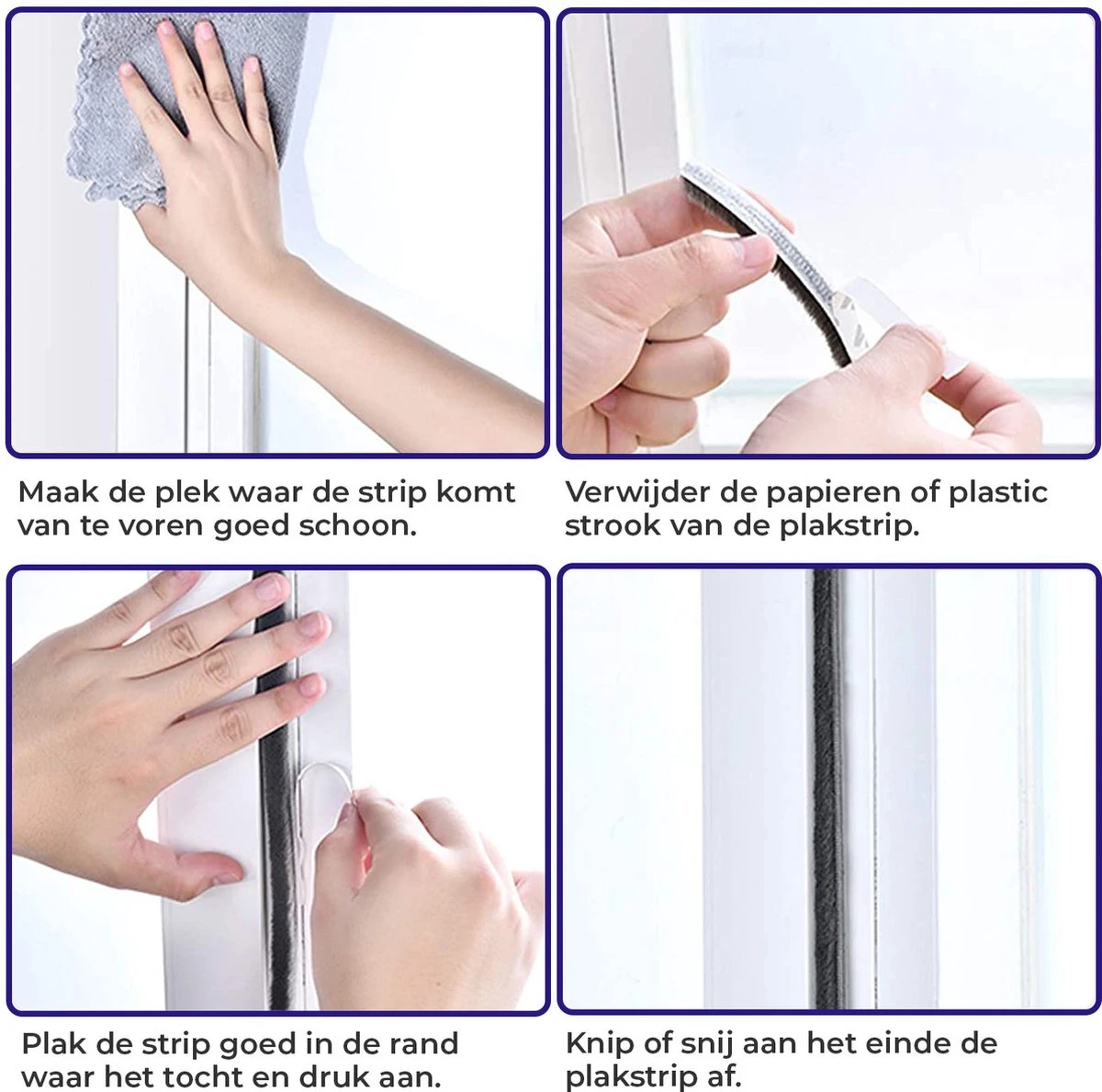 Maak de plek waar de strip komt van te voren goed schoon.

Verwijder de papieren of plastic strook van de plakstrip.

Plak de strip goed in de rand waar het tocht en druk aan.

Knip of snij aan het einde de plakstrip af.