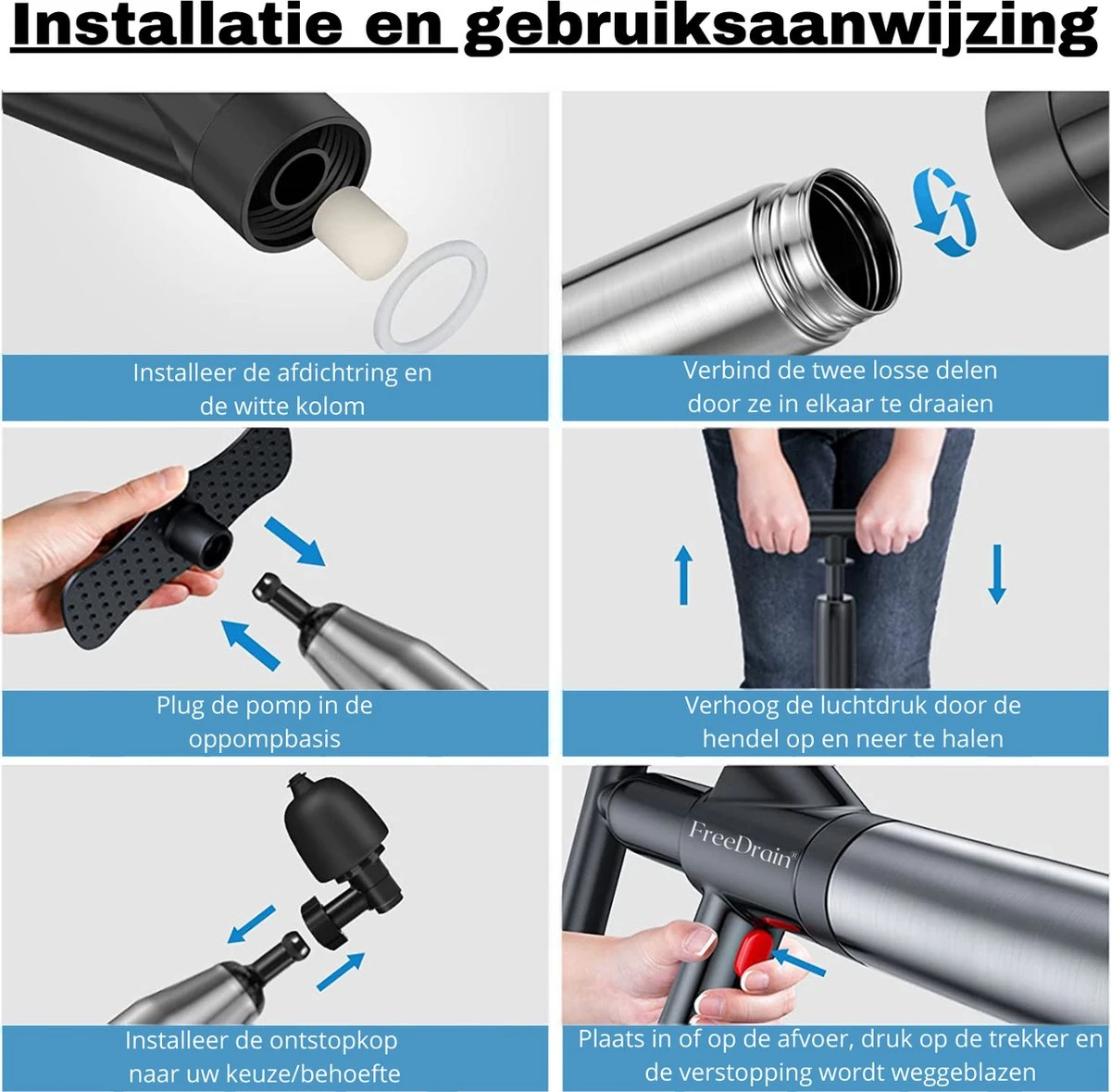 Installatie en gebruiksaanwijzing

Installeer de afdichtring en de witte kolom

Verbind de twee losse delen door ze in elkaar te draaien

Plug de pomp in de oppompbasis

Verhoog de luchtdruk door de hendel op en neer te halen

Installeer de ontstopkop naar uw keuze/behoefte

FreeDrain®

Plaats in of op de afvoer, druk op de trekker en de verstopping wordt weggeblazen