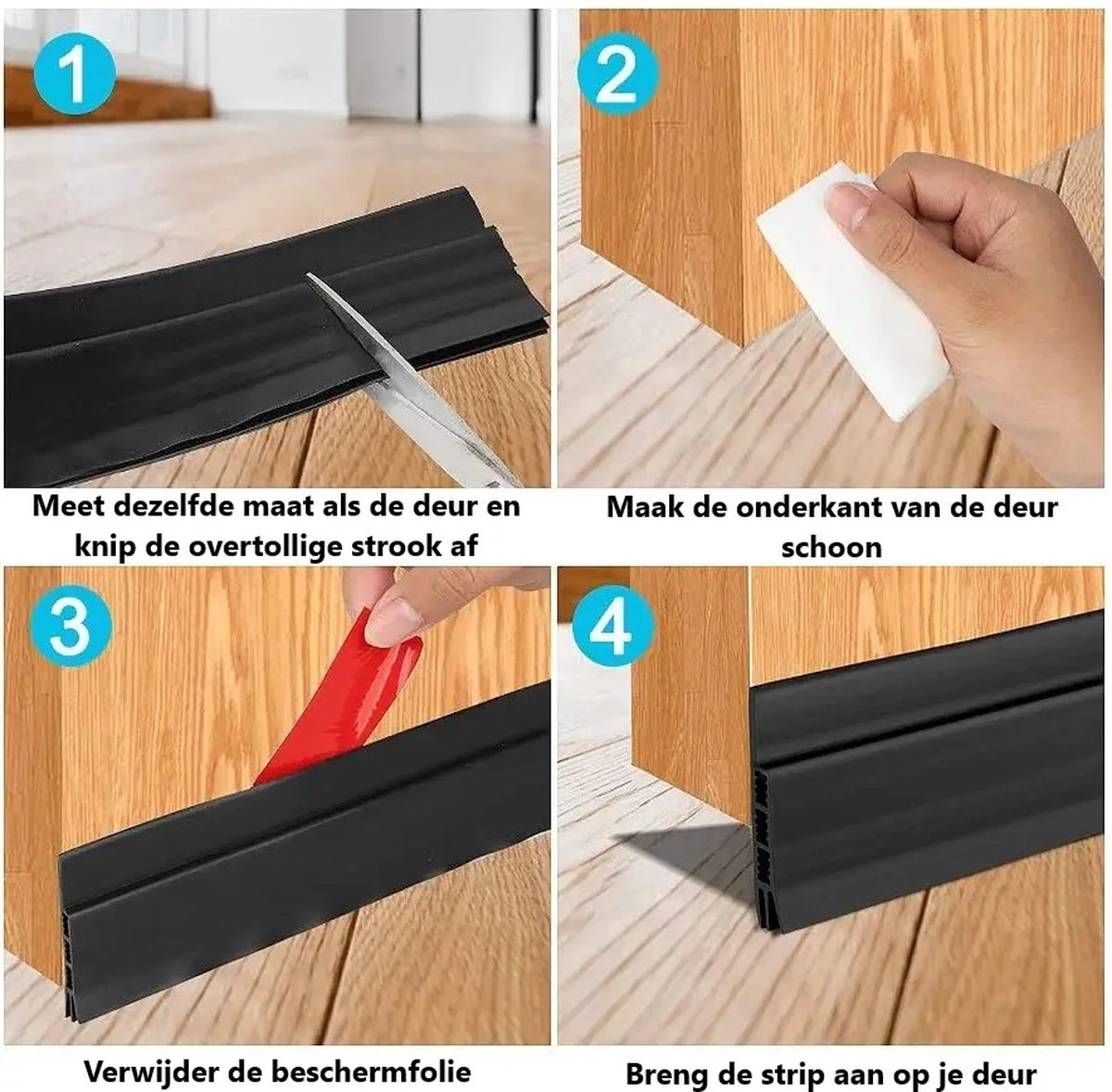 1

Meet dezelfde maat als de deur en knip de overtollige strook af

2

Maak de onderkant van de deur schoon

3

Verwijder de beschermfolie

4

Breng de strip aan op je deur