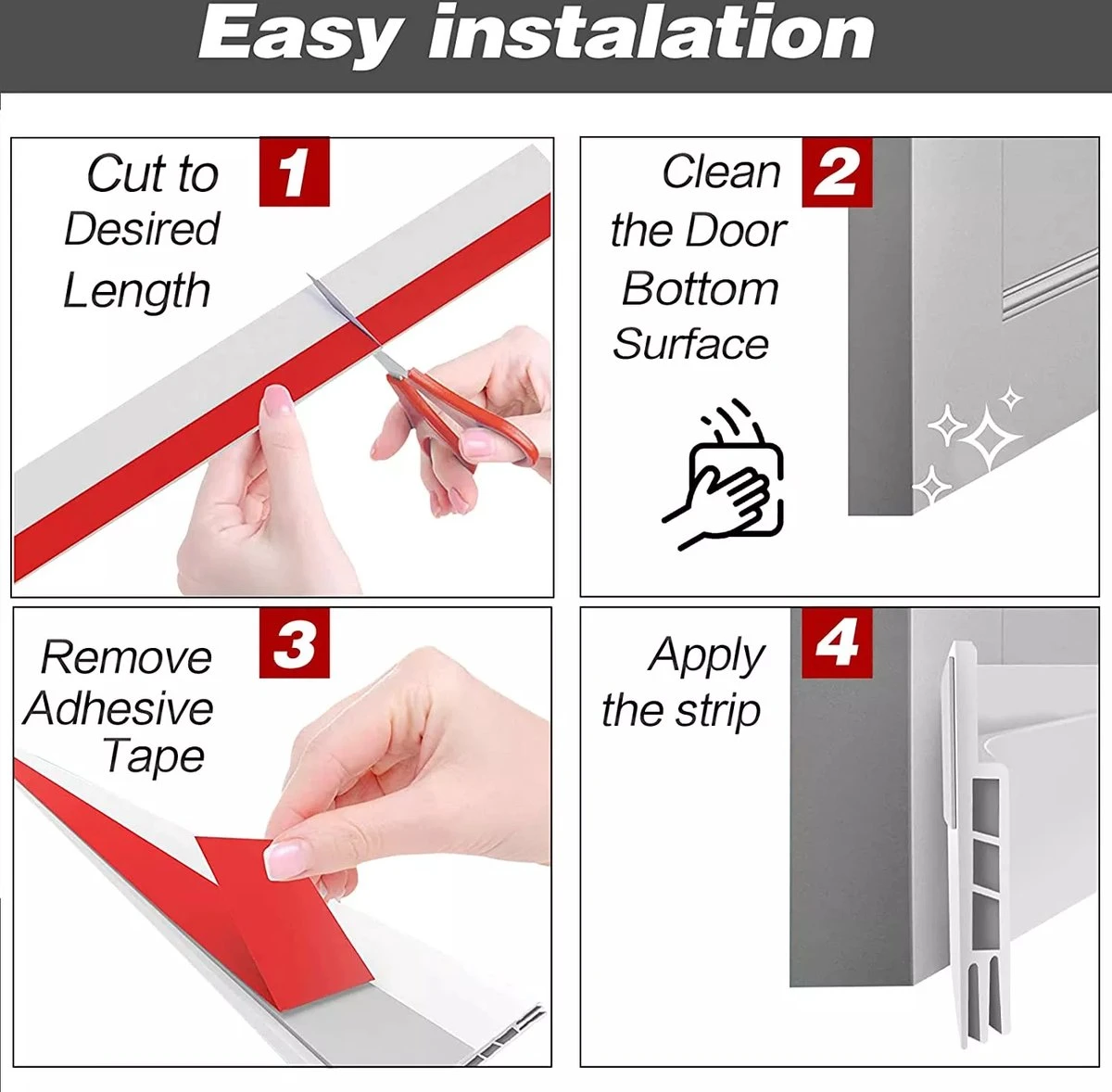 Easy instalation

Cut to Desired Length

1

Clean the Door Bottom Surface

2

Remove Adhesive Tape

3

Apply the strip

4