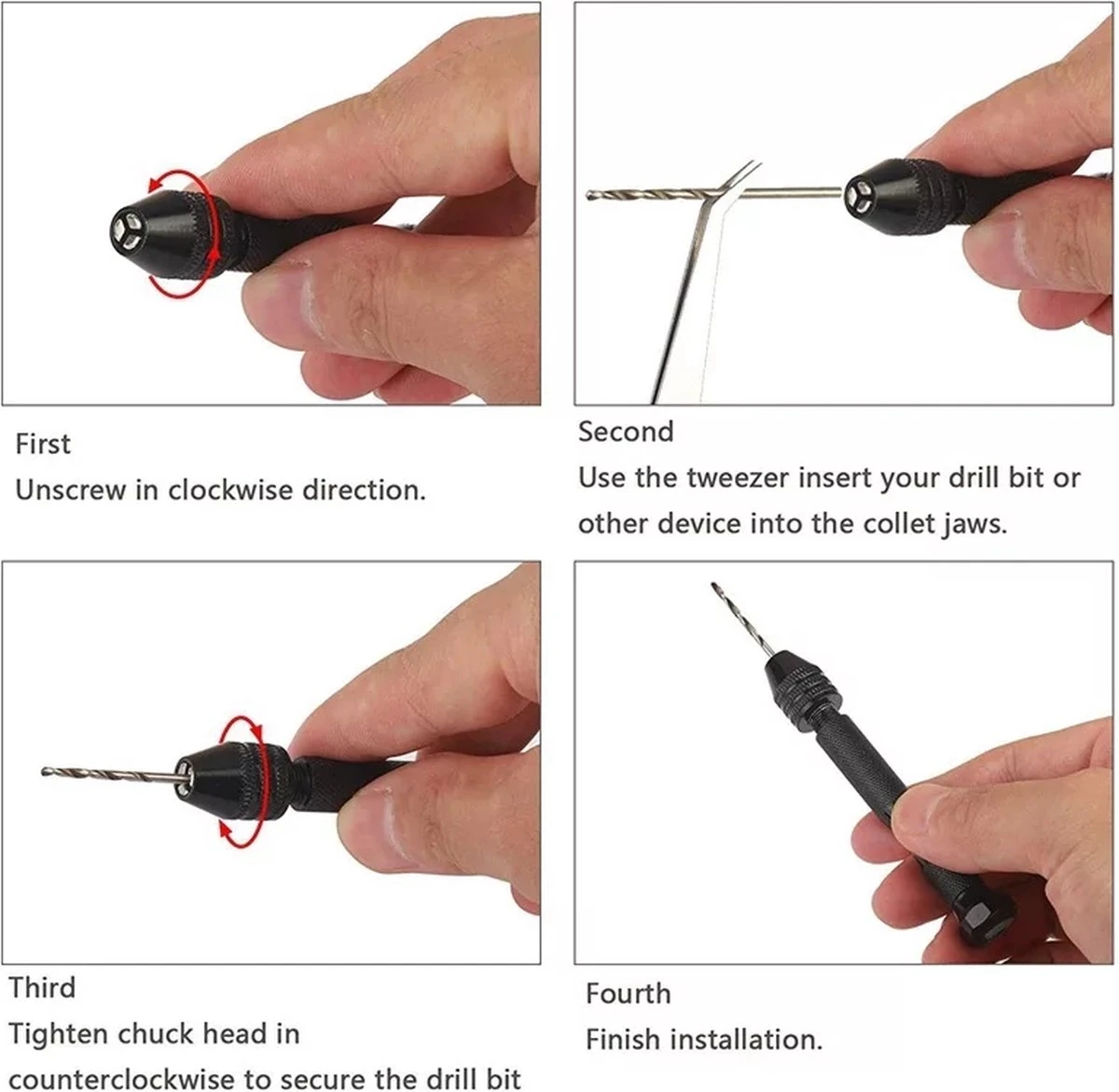 First
Unscrew in clockwise direction.

Second
Use the tweezer insert your drill bit or other device into the collet jaws.

Third
Tighten chuck head in counterclockwise to secure the drill bit

Fourth
Finish installation.