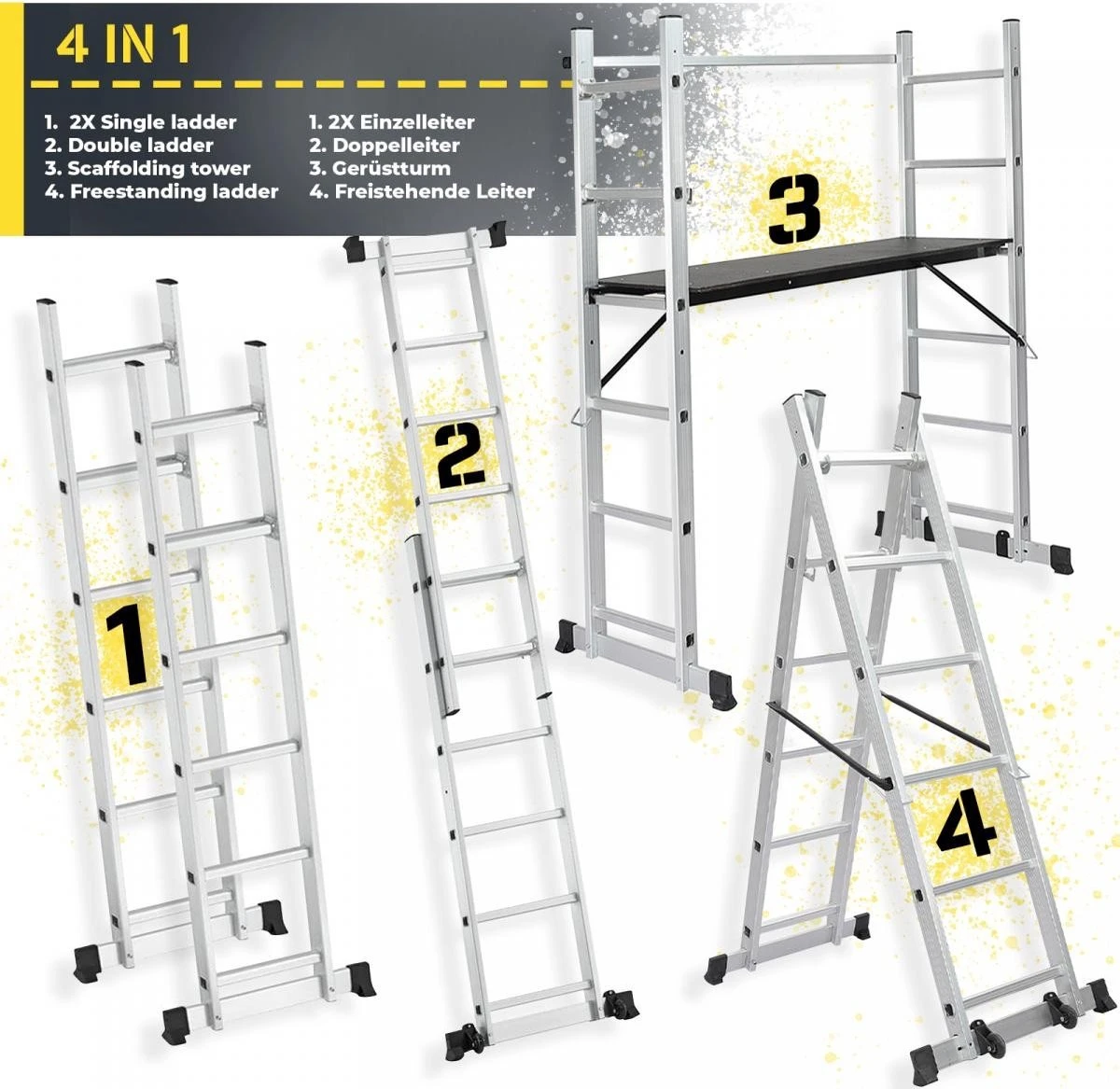 4 IN 1

1. 2X Single ladder
2. Double ladder
3. Scaffolding tower
4. Freestanding ladder

1. 2X Einzelleiter
2. Doppelleiter
3. Gerüstturm
4. Freistehende Leiter

3

2

1

4