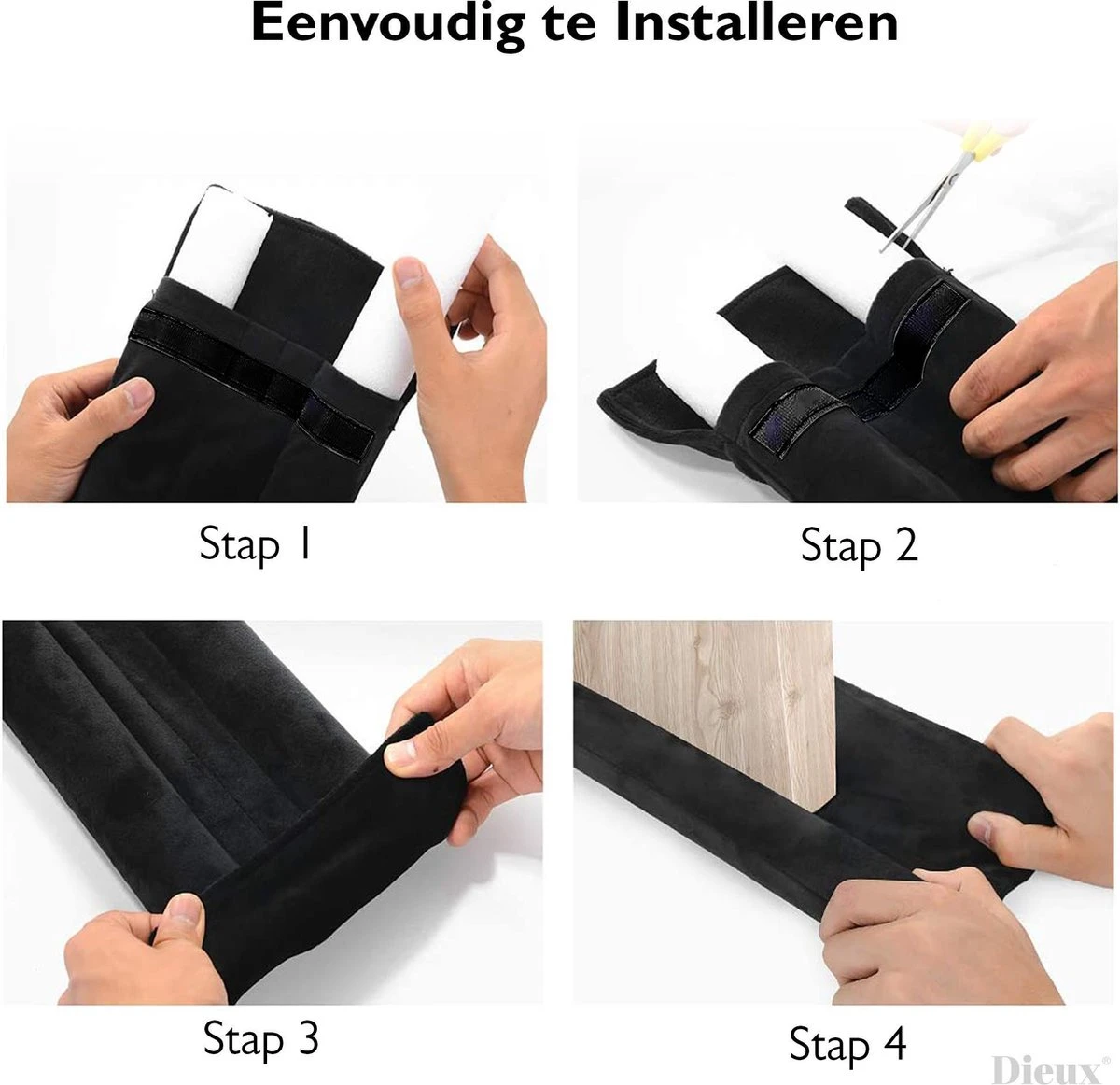 Eenvoudig te Installeren

Stap 1

Stap 2

Stap 3

Stap 4

Dieux®