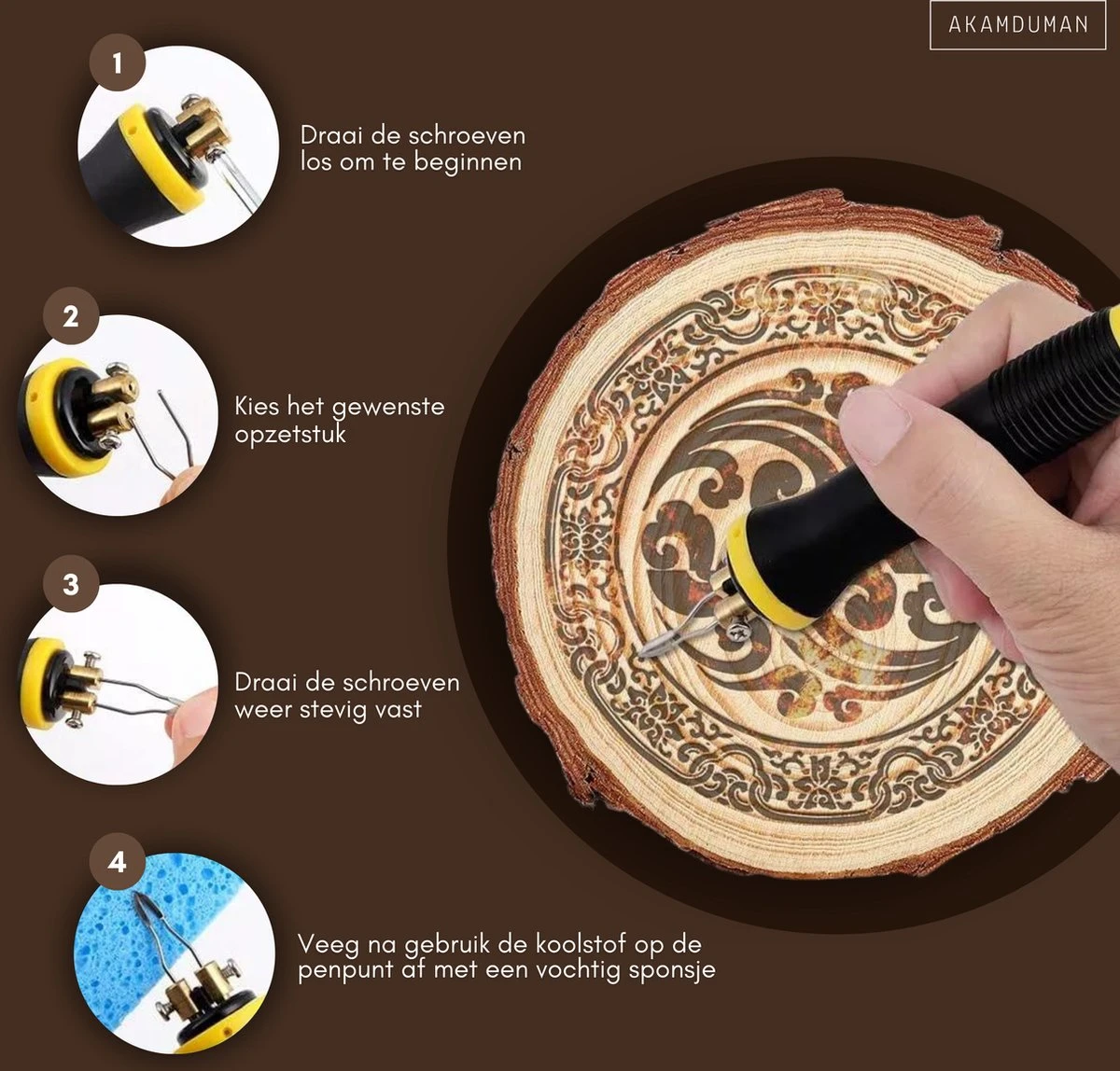 AKAMDUMAN

1

Draai de schroeven los om te beginnen

2

Kies het gewenste opzetstuk

3

Draai de schroeven weer stevig vast

4

Veeg na gebruik de koolstof op de penpunt af met een vochtig sponsje