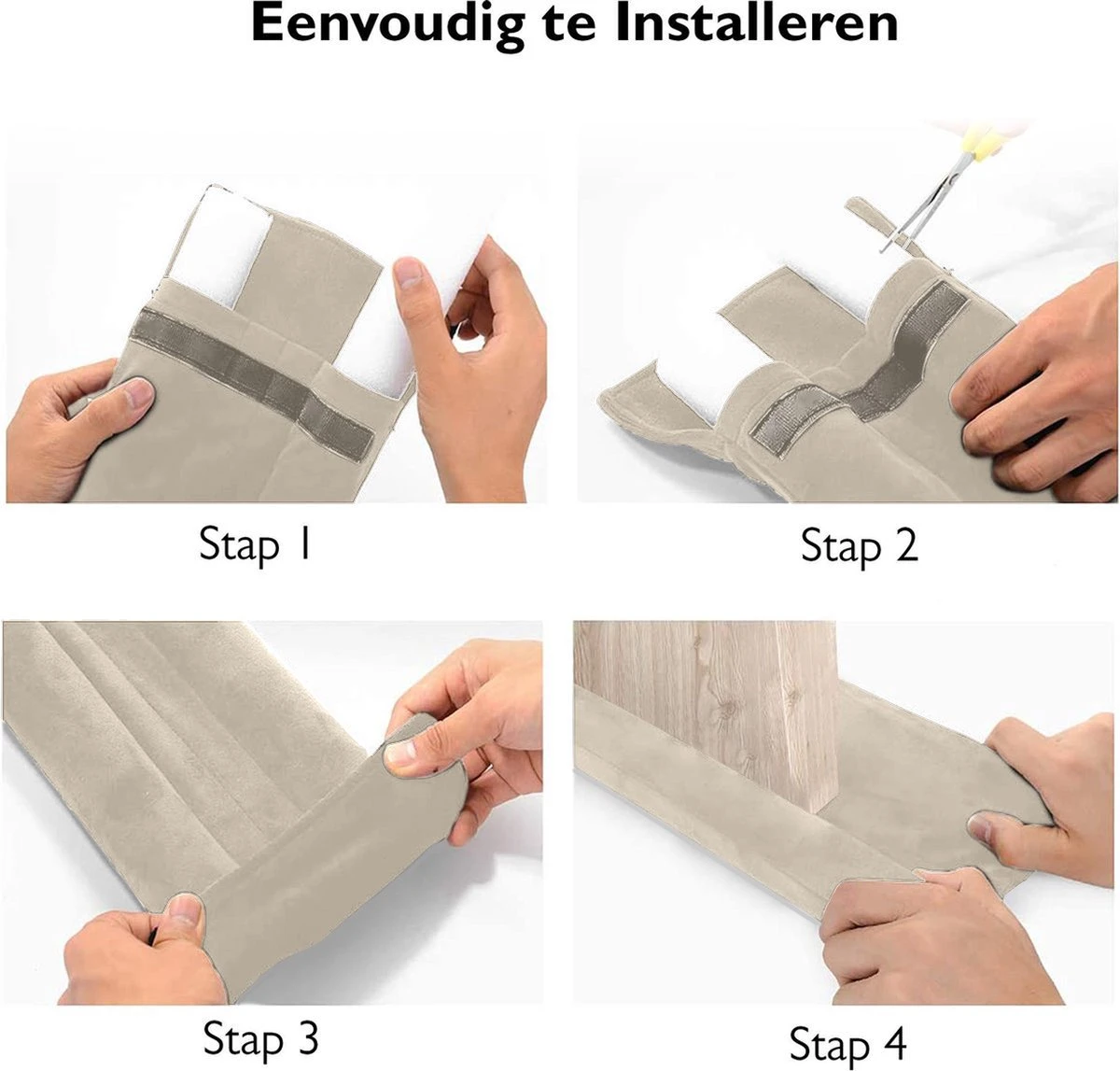 Eenvoudig te Installeren

Stap 1

Stap 2

Stap 3

Stap 4