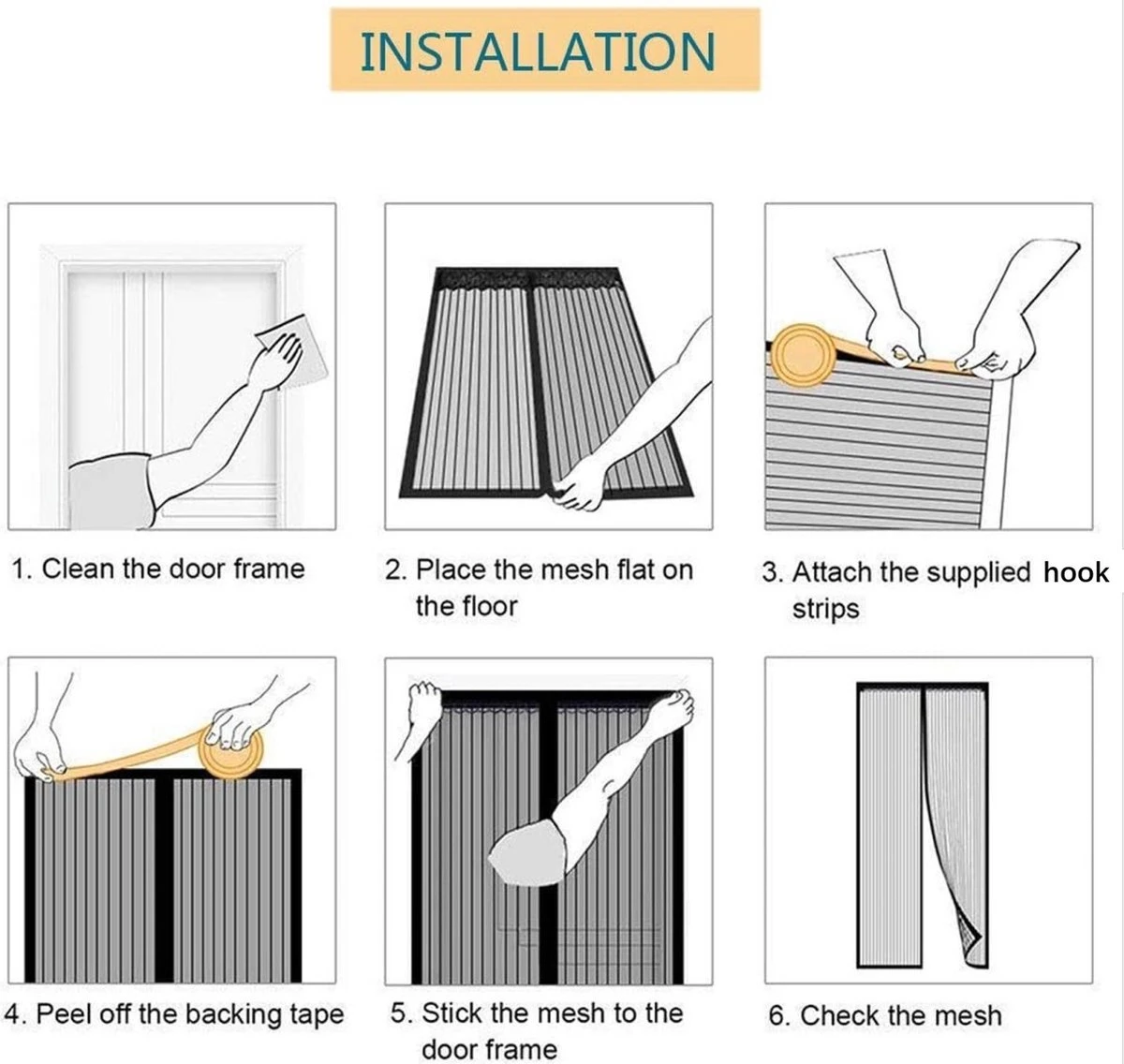 INSTALLATION

1. Clean the door frame

2. Place the mesh flat on the floor

3. Attach the supplied hook strips

4. Peel off the backing tape

5. Stick the mesh to the door frame

6. Check the mesh