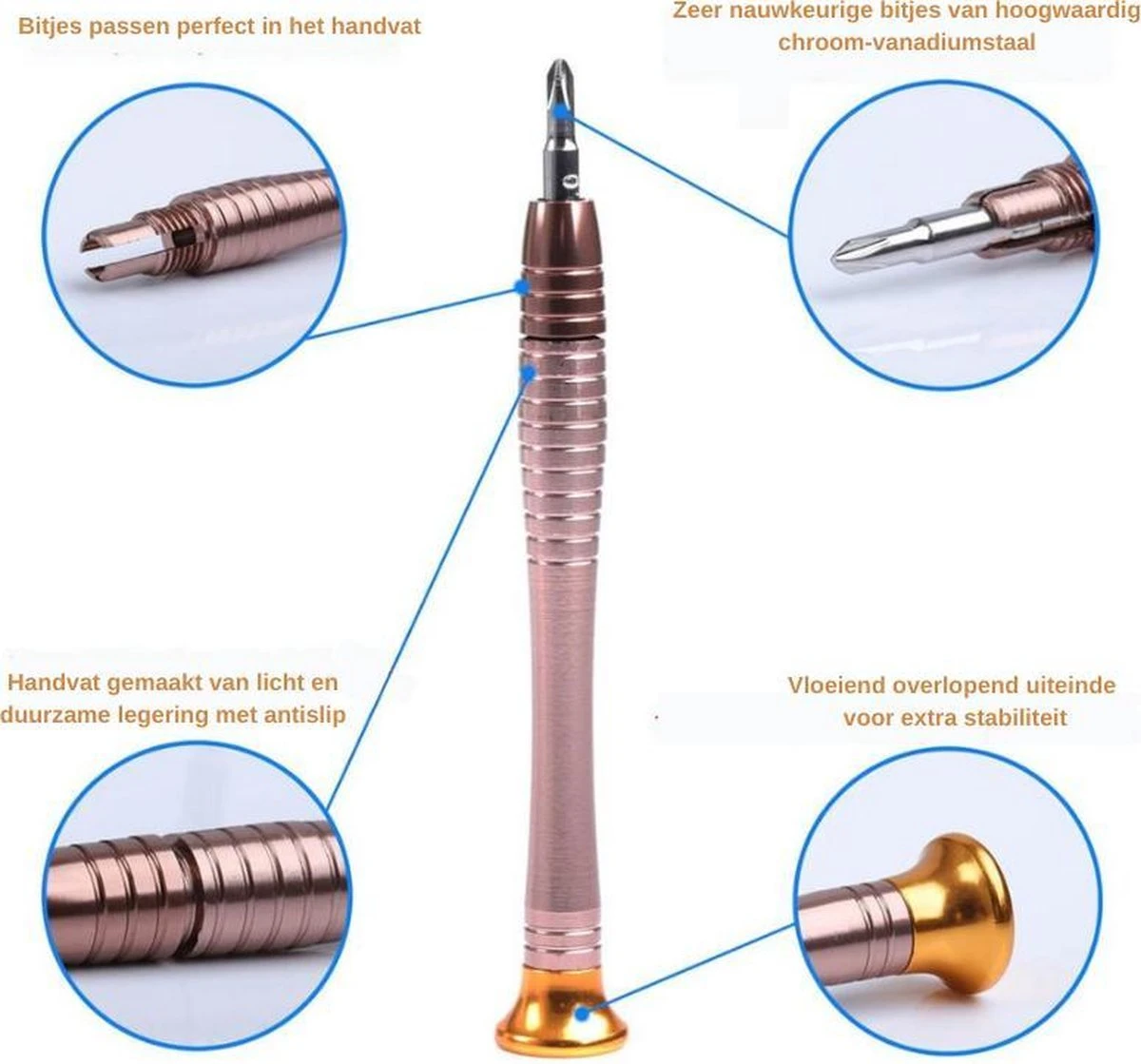 Bitjes passen perfect in het handvat

Zeer nauwkeurige bitjes van hoogwaardig chroom-vanadiumstaal

Handvat gemaakt van licht en duurzame legering met antislip

Vloeiend overlopend uiteinde voor extra stabiliteit