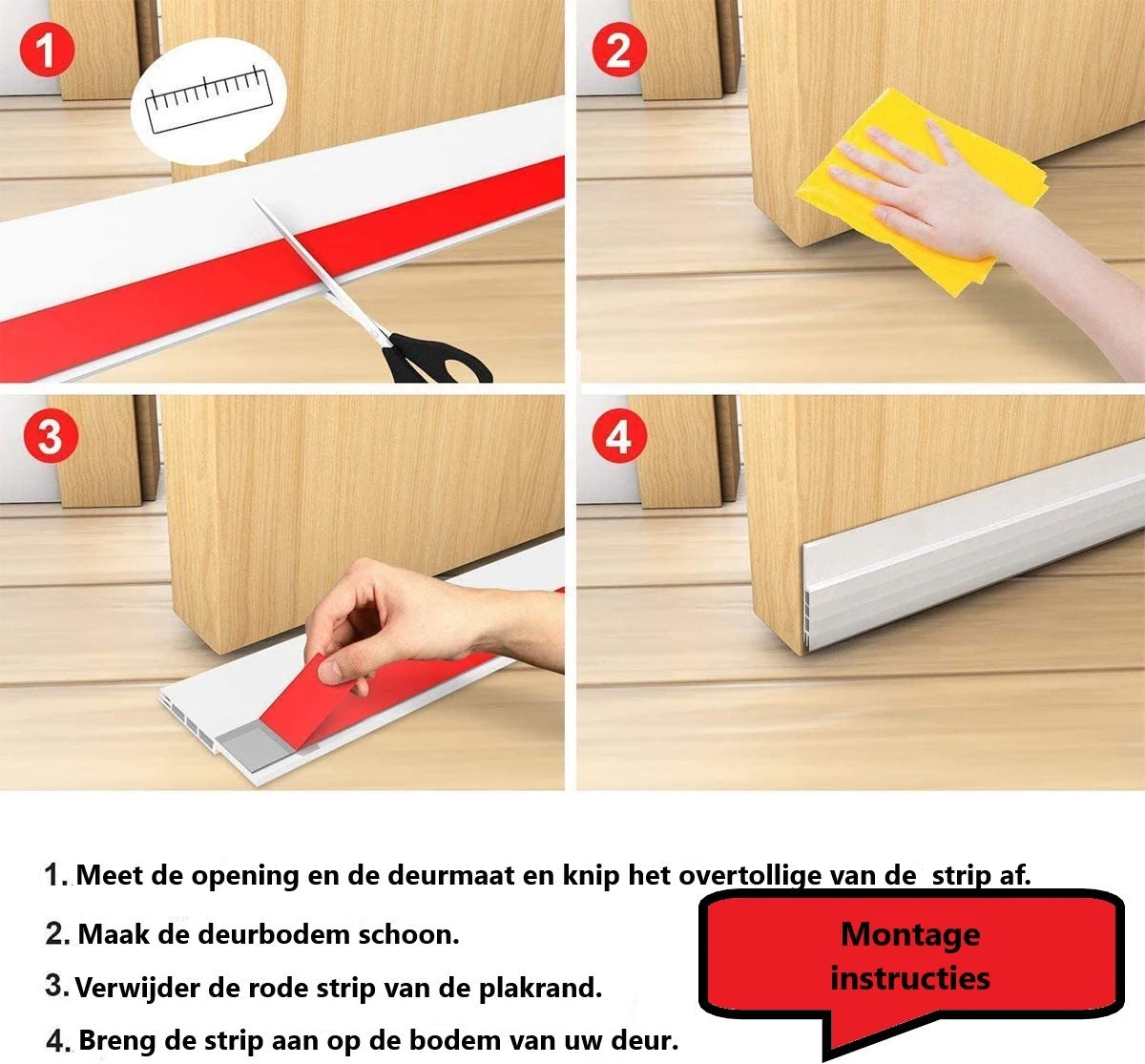 1

2

3

4

1. Meet de opening en de deurmaat en knip het overtollige van de strip af.

2. Maak de deurbodem schoon.

3. Verwijder de rode strip van de plakrand.

4. Breng de strip aan op de bodem van uw deur.

Montage instructies