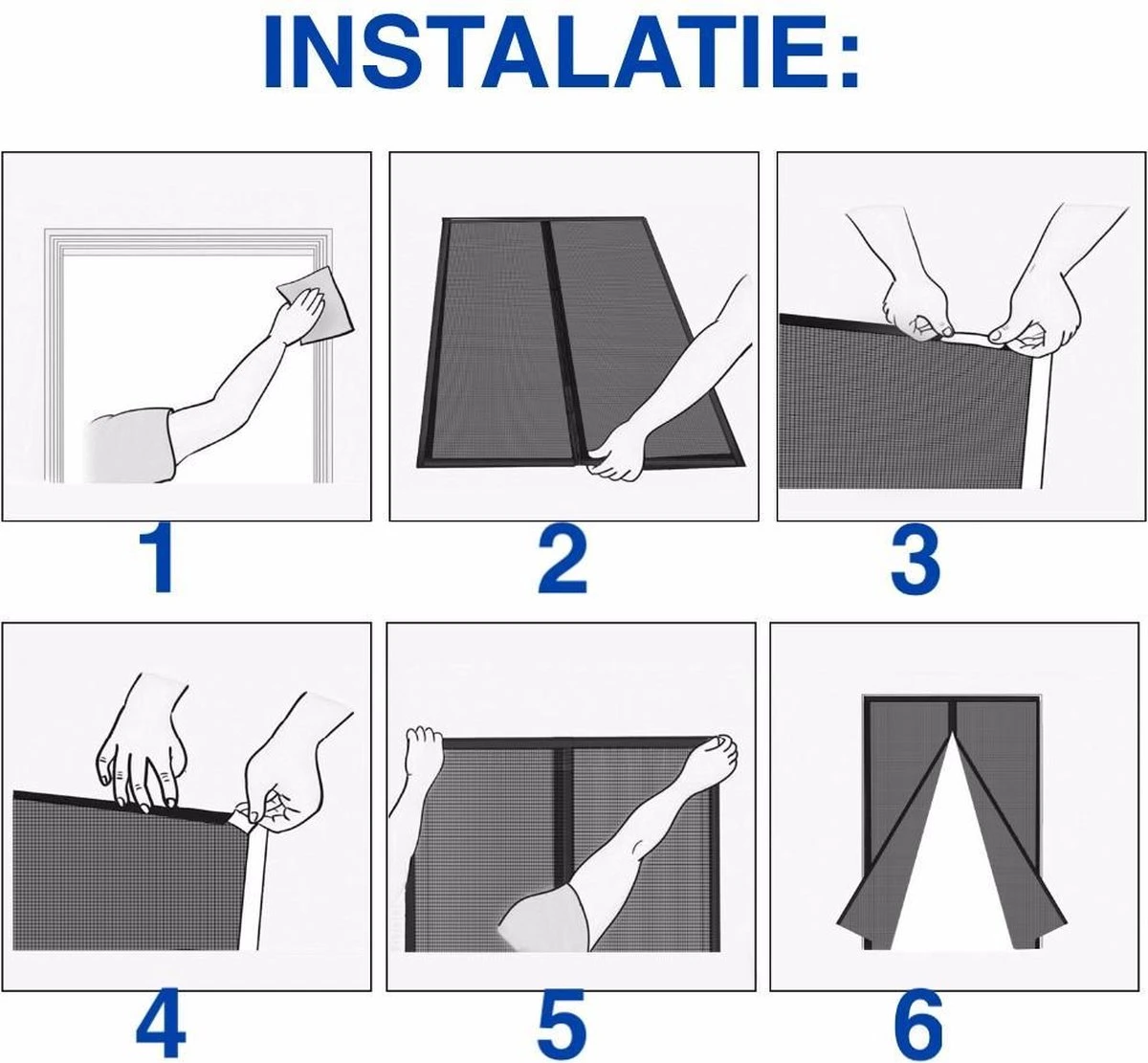 INSTALATIE:

1

2

3

4

5

6