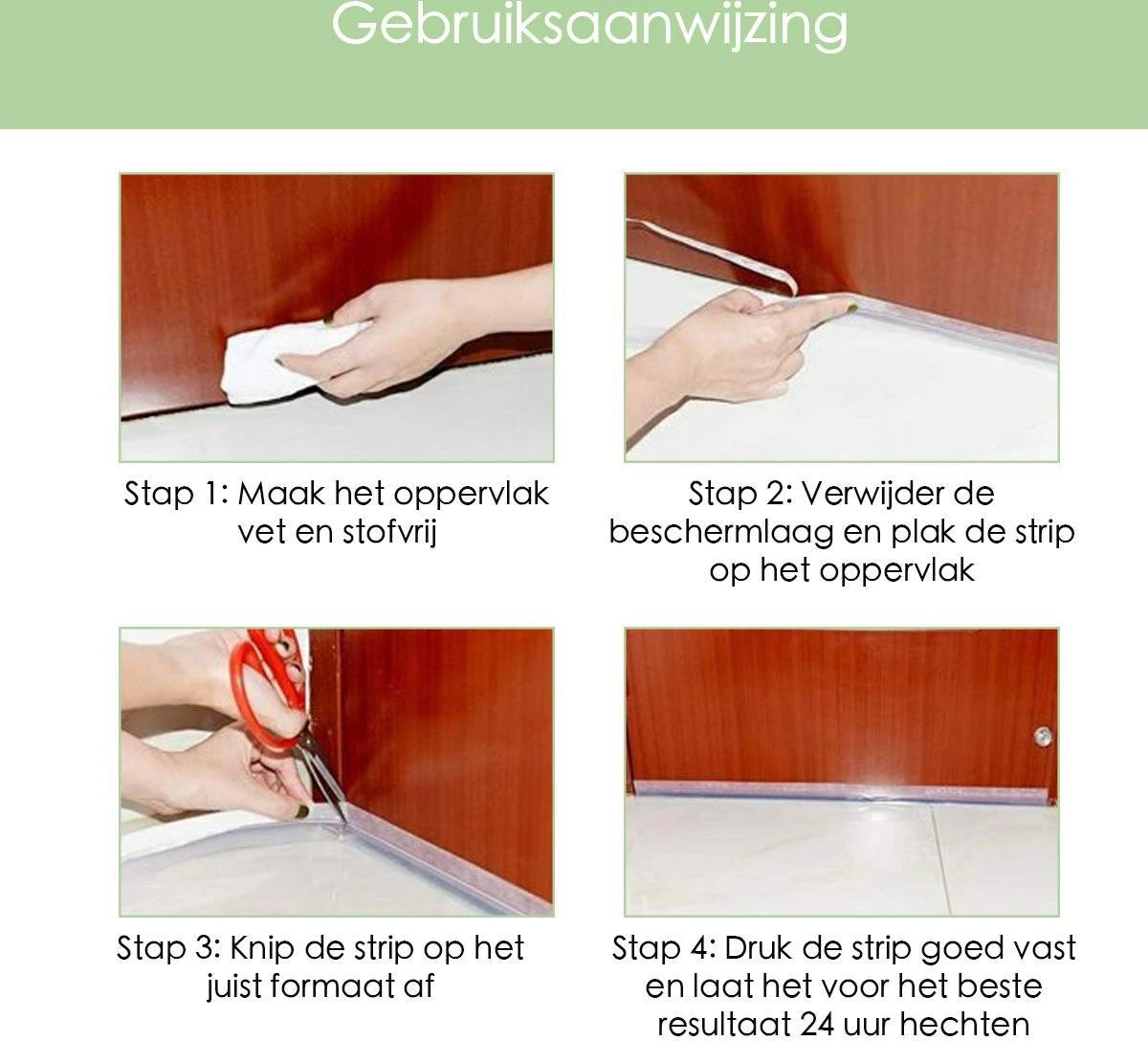 Gebruiksaanwijzing

Stap 1: Maak het oppervlak vet en stofvrij

Stap 2: Verwijder de beschermlaag en plak de strip op het oppervlak

Stap 3: Knip de strip op het juist formaat af

Stap 4: Druk de strip goed vast en laat het voor het beste resultaat 24 uur hechten