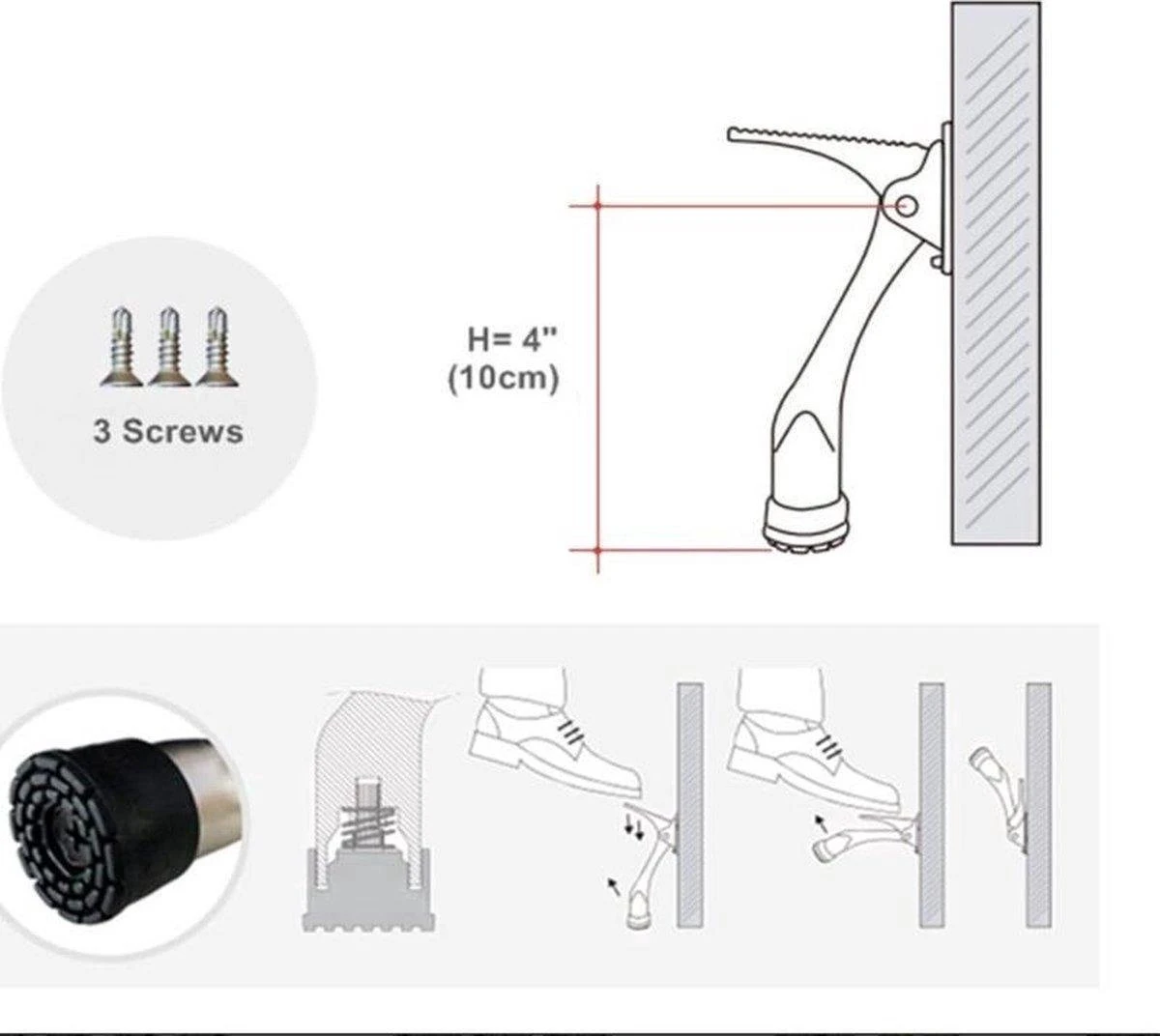 3 Screws

H= 4"
(10cm)