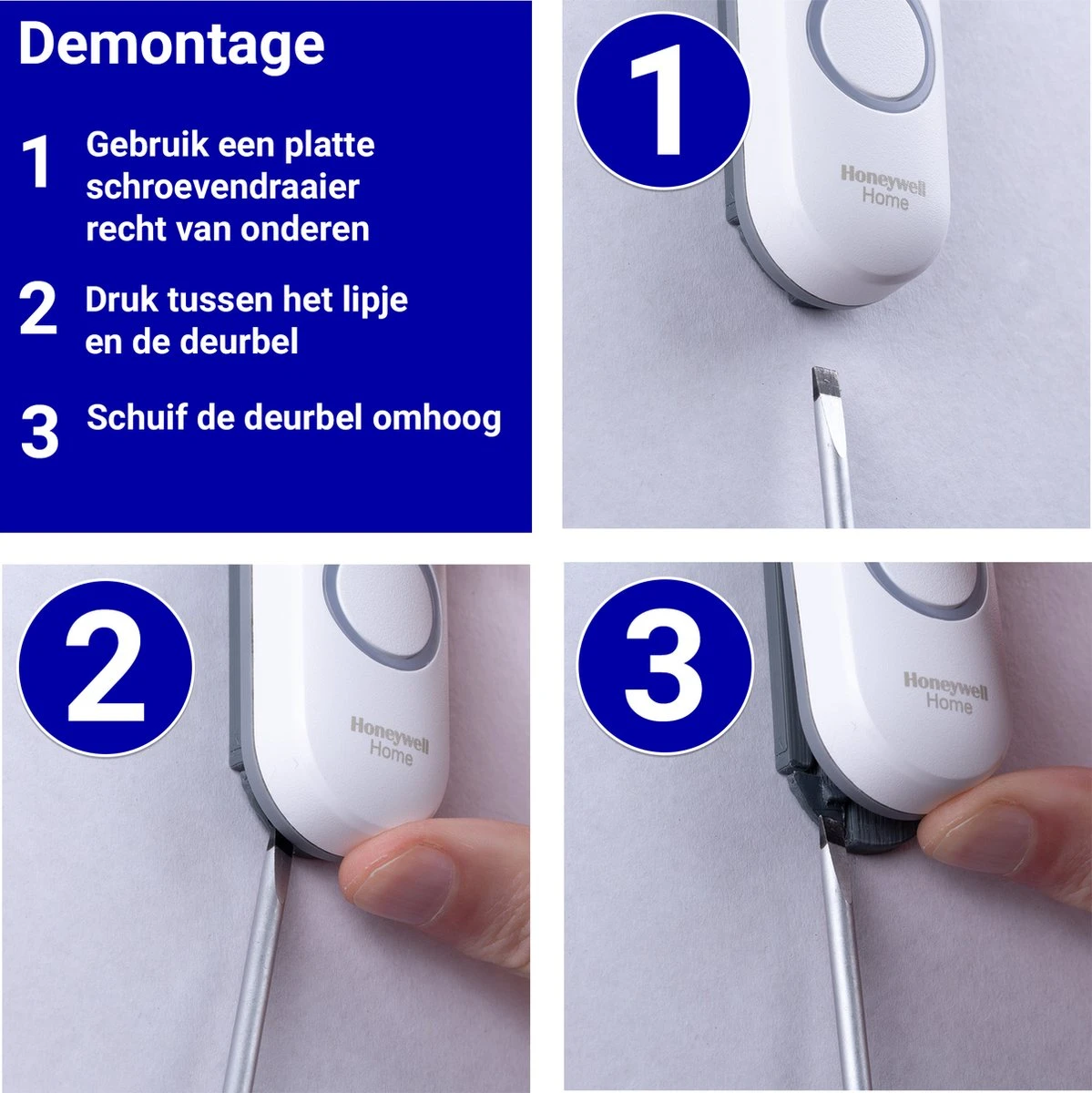 Demontage

1 Gebruik een platte schroevendraaier recht van onderen

2 Druk tussen het lipje en de deurbel

3 Schuif de deurbel omhoog

1

Honeywell Home

2

Honeywell Home

3

Honeywell Home