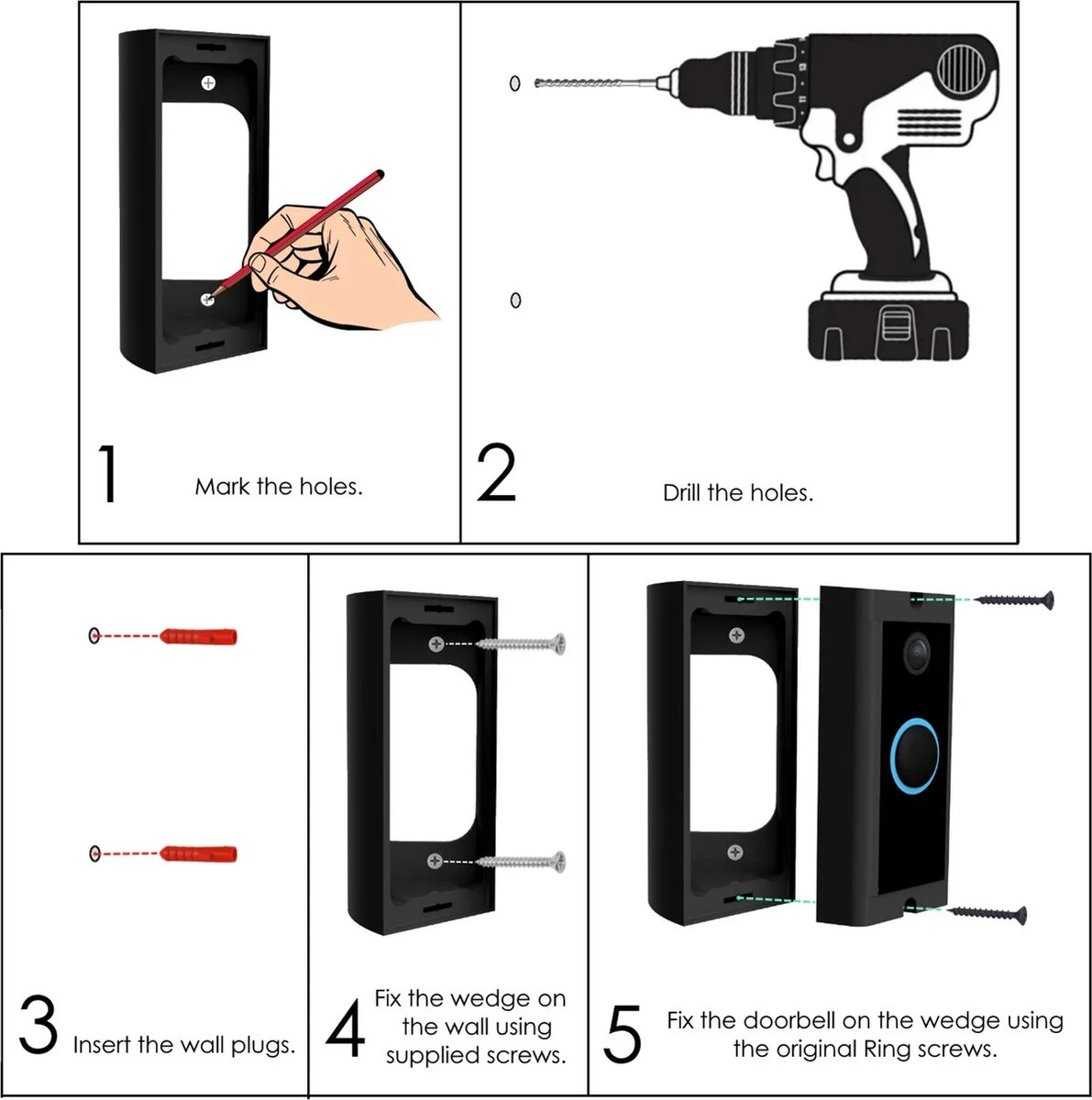 1 Mark the holes.

2 Drill the holes.

3 Insert the wall plugs.

4 Fix the wedge on the wall using supplied screws.

5 Fix the doorbell on the wedge using the original Ring screws.