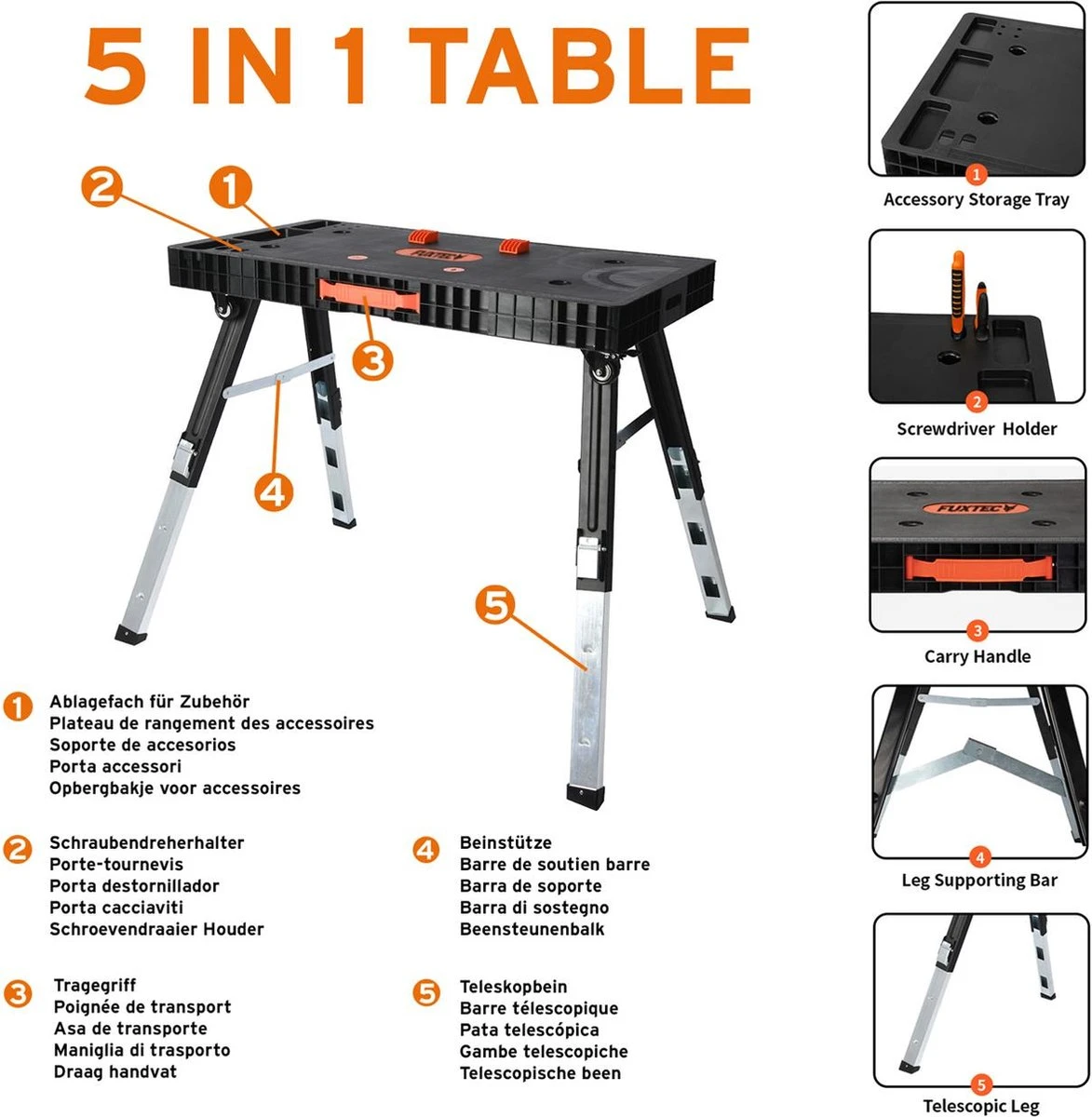 5 IN 1 TABLE

2
1
FUXTEC
3
4
5

1 Ablagefach für Zubehör
Plateau de rangement des accessoires
Soporte de accesorios
Porta accessori
Opbergbakje voor accessoires

2 Schraubendreherhalter
Porte-tournevis
Porta destornillador
Porta cacciaviti
Schroevendraaier Houder

3 Tragegriff
Poignée de transport
Asa de transporte
Maniglia di trasporto
Draag handvat

4 Beinstütze
Barre de soutien barre
Barra de soporte
Barra di sostegno
Beensteunenbalk

5 Teleskopbein
Barre télescopique
Pata telescópica
Gambe telescopiche
Telescopische been

1
Accessory Storage Tray

2
Screwdriver Holder

FUXTEC
3
Carry Handle

4
Leg Supporting Bar

5
Telescopic Leg