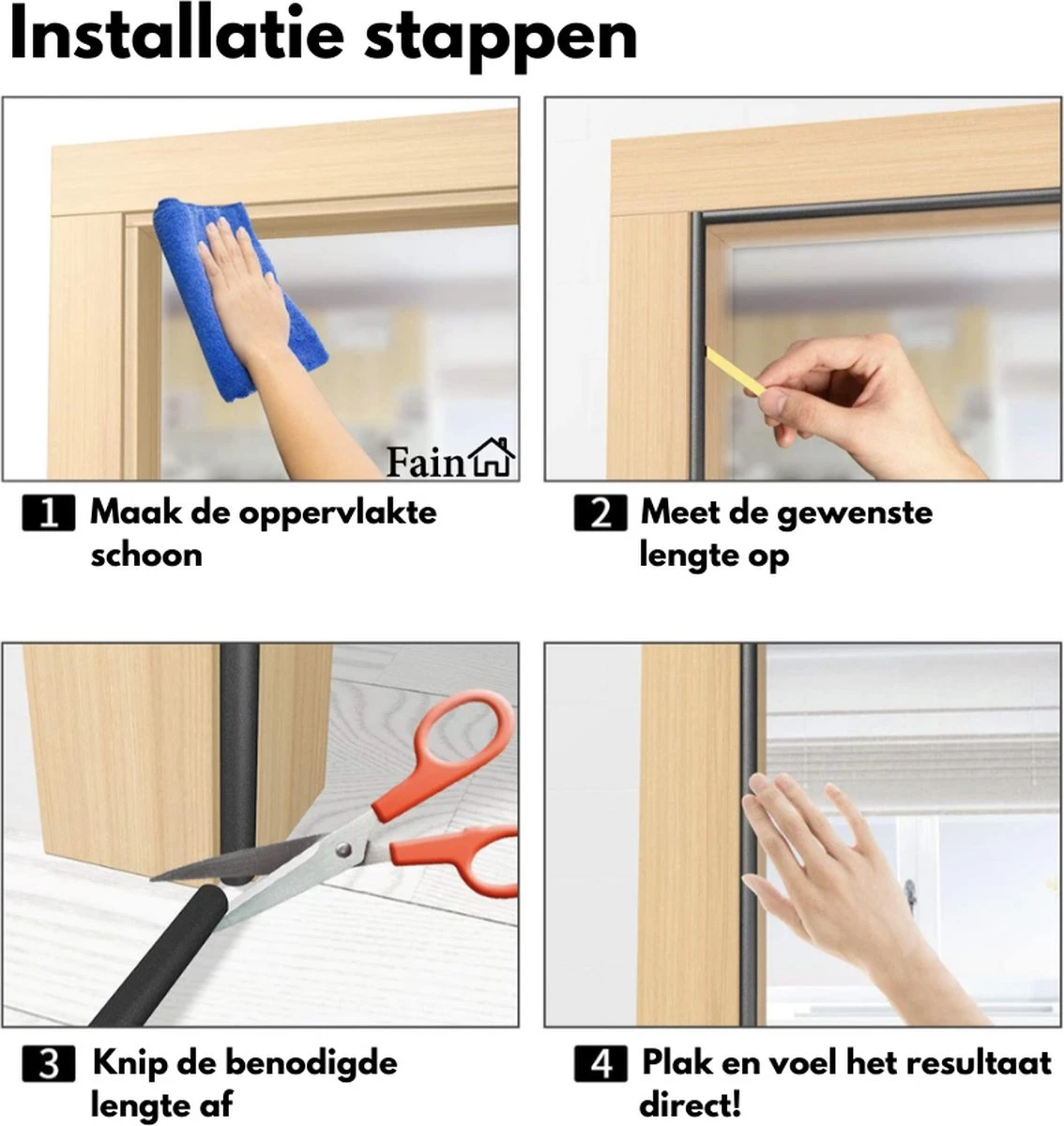 Installatie stappen

Fain

1 Maak de oppervlakte schoon

2 Meet de gewenste lengte op

3 Knip de benodigde lengte af

4 Plak en voel het resultaat direct!