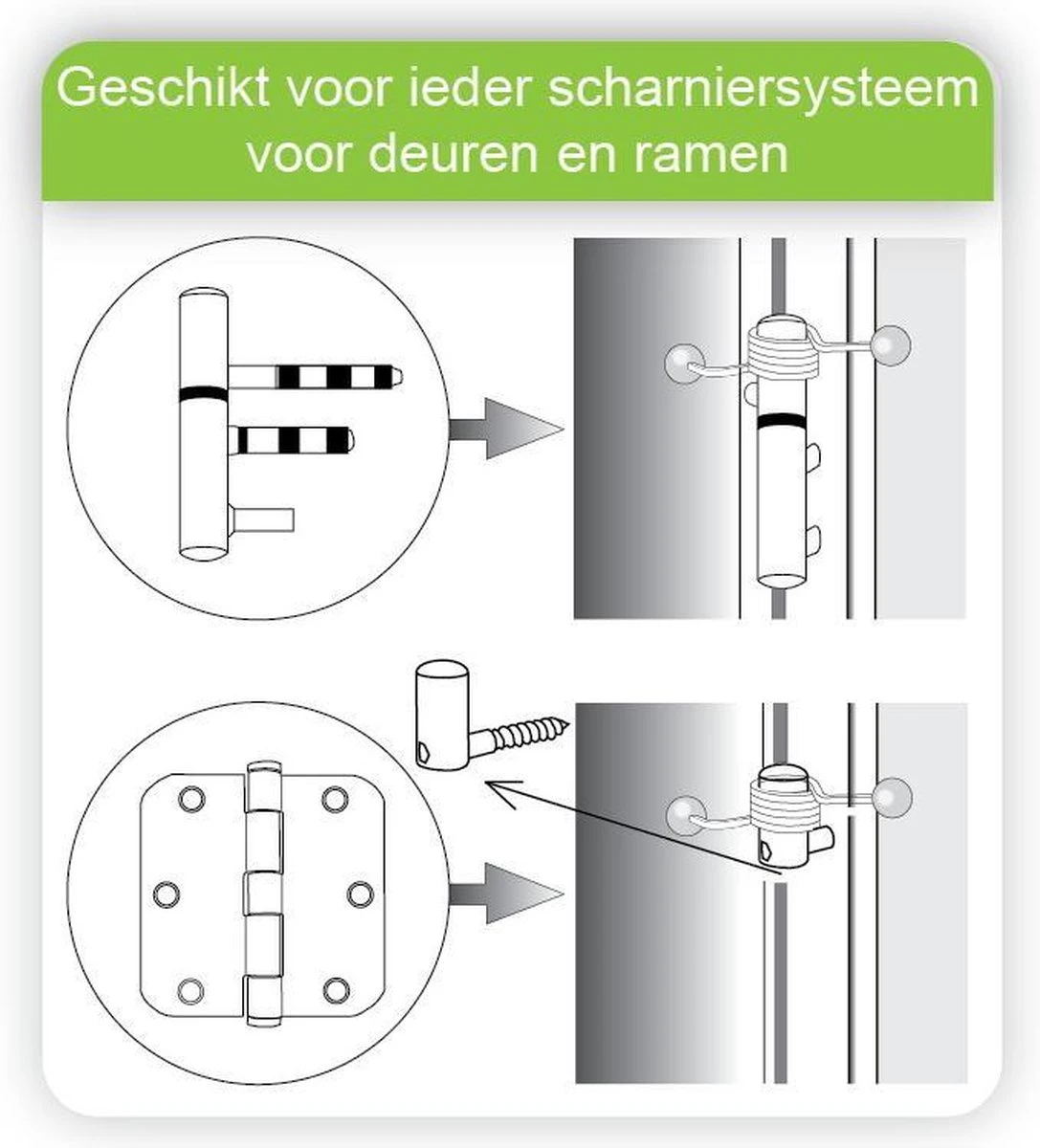 Geschikt voor ieder scharniersysteem voor deuren en ramen