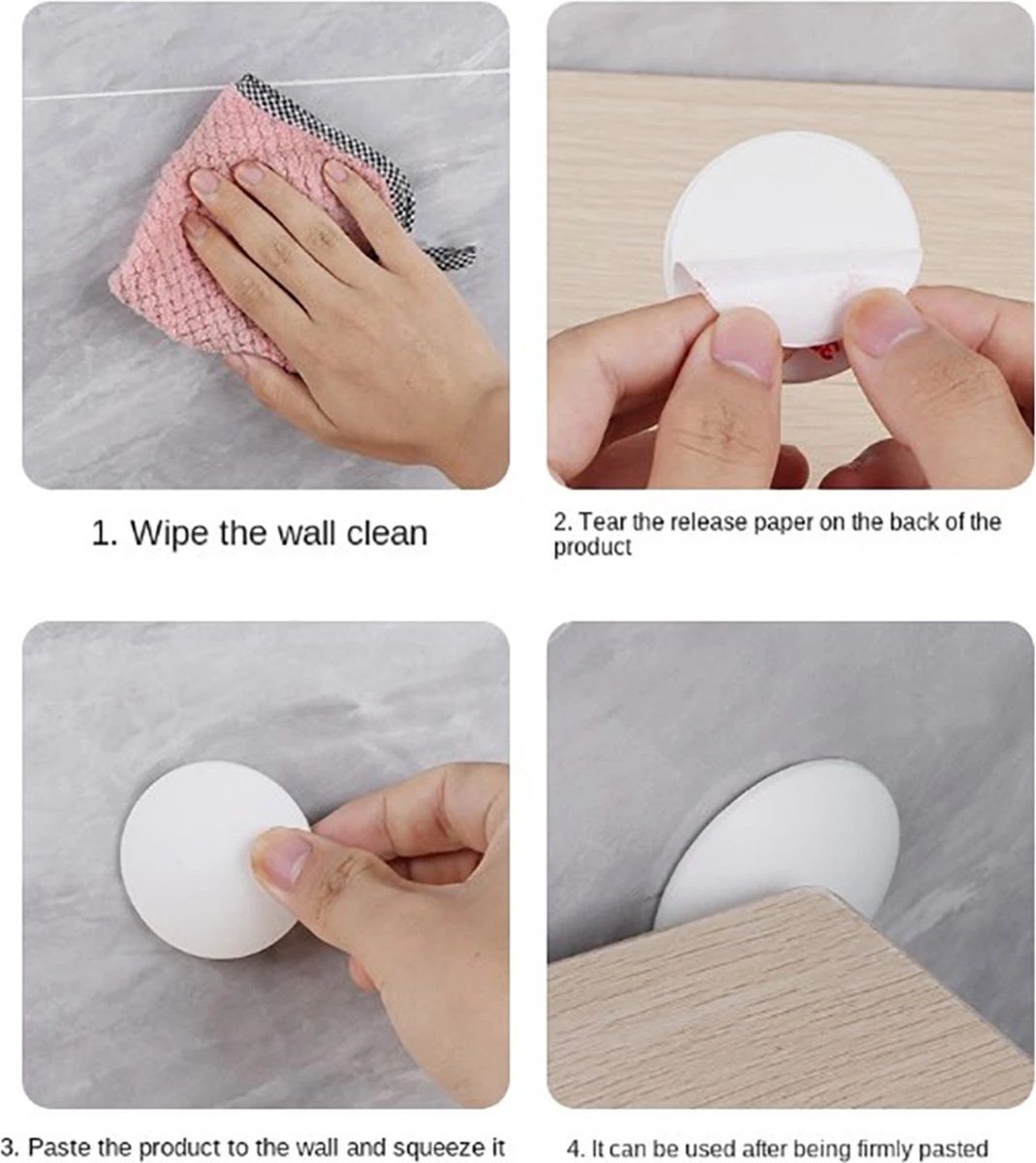 1. Wipe the wall clean

2. Tear the release paper on the back of the product

3. Paste the product to the wall and squeeze it

4. It can be used after being firmly pasted